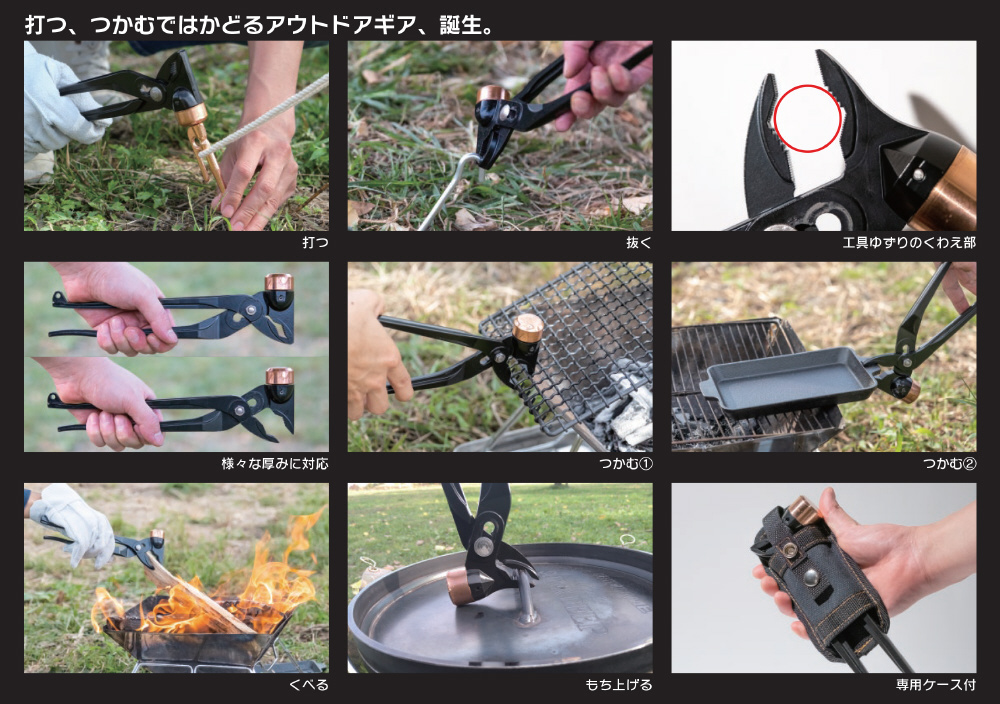 打つ、つかむではかどるアウトドアギア、誕生。

打つ

抜く

工具ゆずりのくわえ部

様々な厚みに対応

つかむ①

つかむ②

くべる

もち上げる

専用ケース付