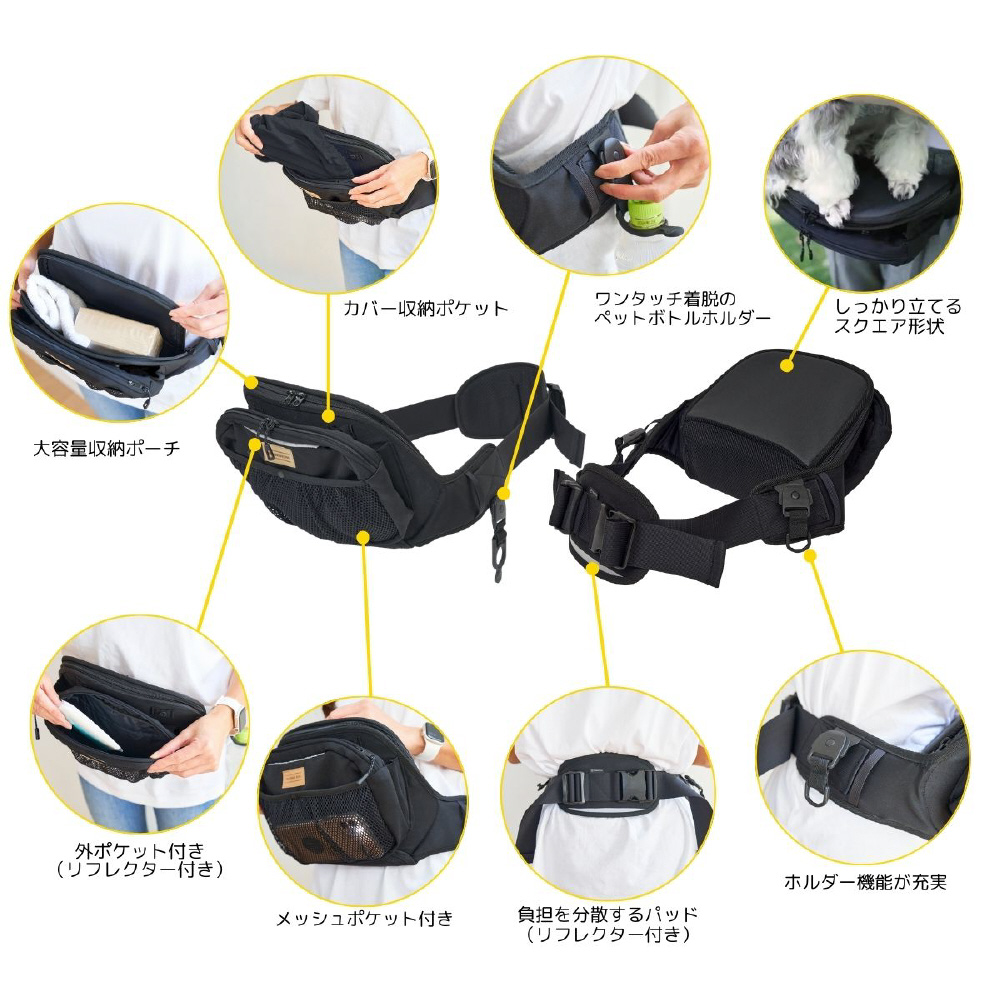 カバー収納ポケット

ワンタッチ着脱の
ペットボトルホルダー

しっかり立てる
スクエア形状

大容量収納ポーチ

外ポケット付き
（リフレクター付き）

メッシュポケット付き

負担を分散するパッド
（リフレクター付き）

ホルダー機能が充実