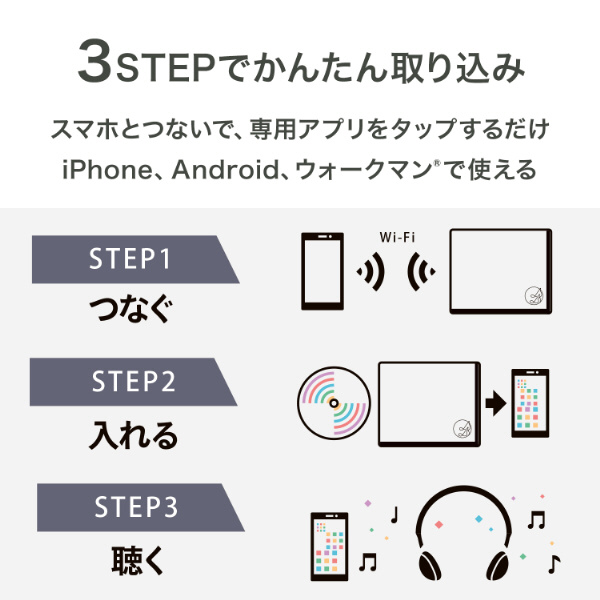 3STEPでかんたん取り込み

スマホとつないで、専用アプリをタップするだけ
iPhone、Android、ウォークマン®で使える

STEP1
つなぐ

Wi-Fi

STEP2
入れる

STEP3
聴く