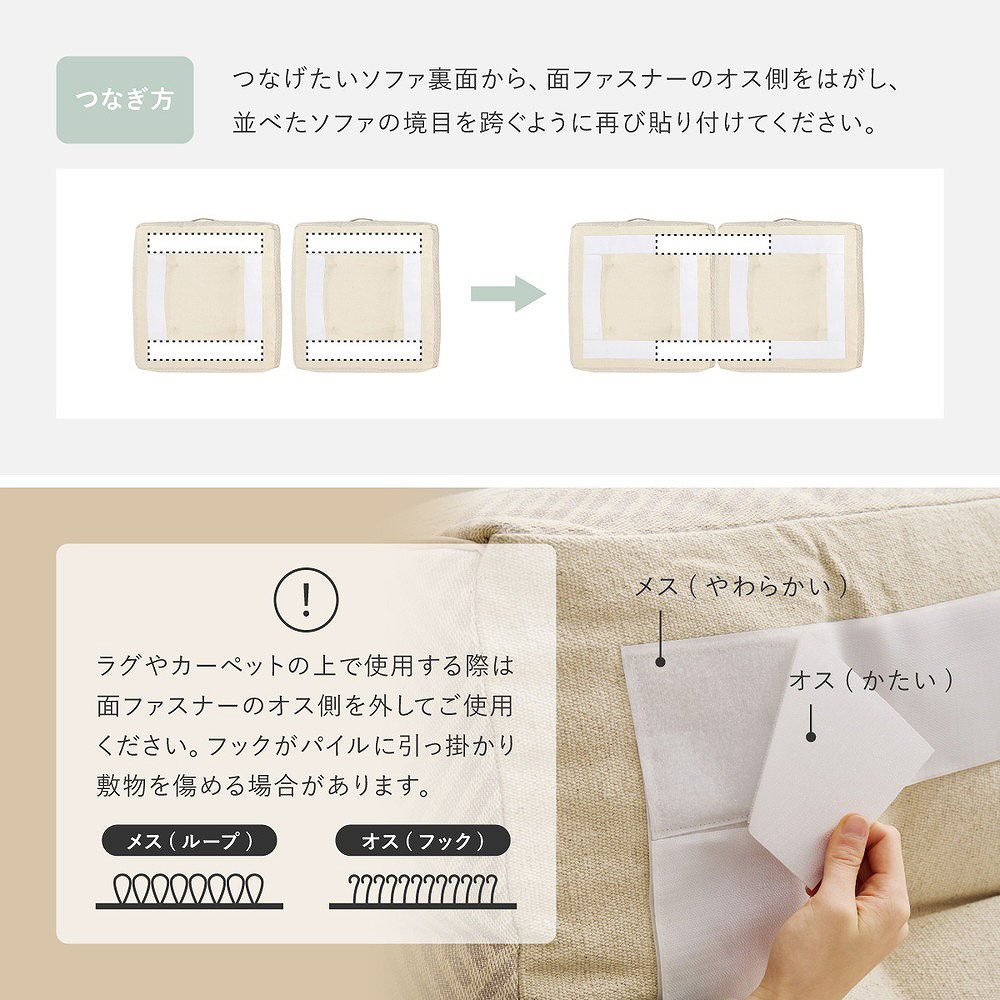 つなぎ方

つなげたいソファ裏面から、面ファスナーのオス側をはがし、並べたソファの境目を跨ぐように再び貼り付けてください。

!

ラグやカーペットの上で使用する際は面ファスナーのオス側を外してご使用ください。フックがパイルに引っ掛かり敷物を傷める場合があります。

メス（ループ）

オス（フック）

メス（やわらかい）

オス（かたい）