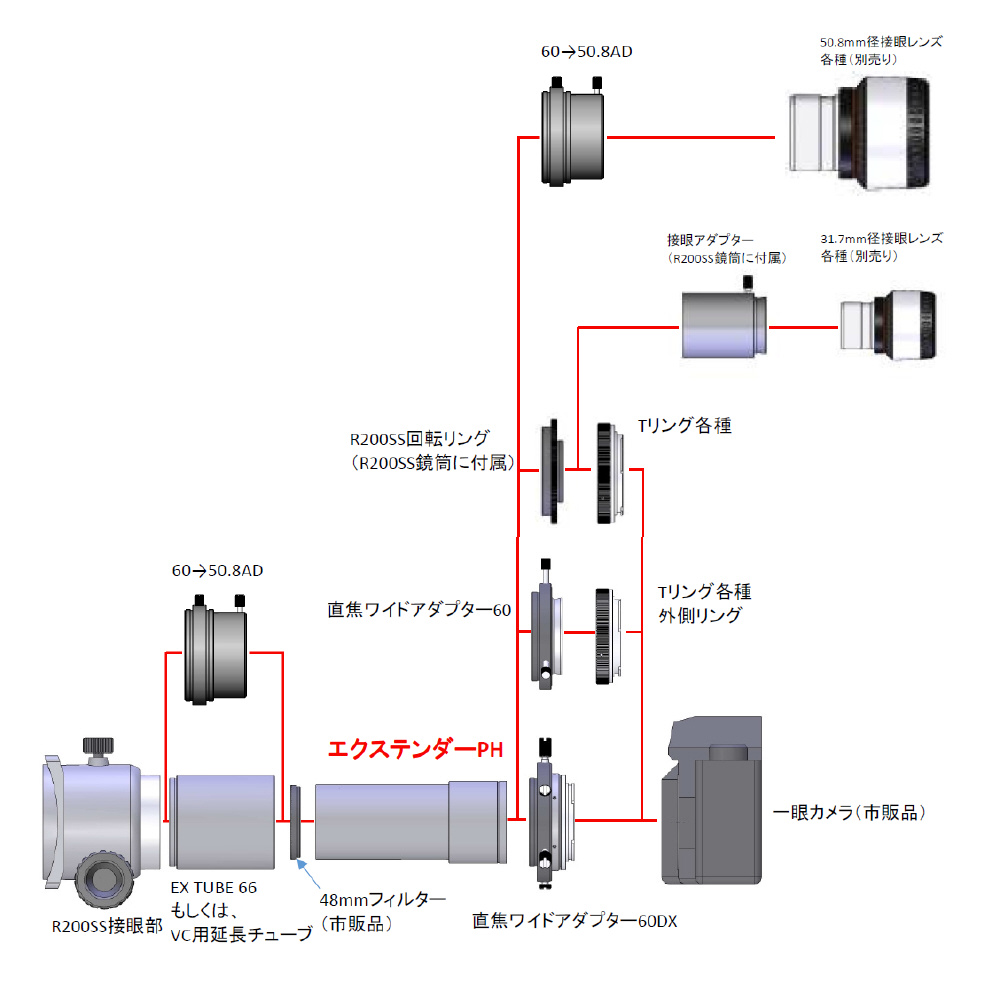 60→50.8AD

50.8mm径接眼レンズ
各種（別売り）

接眼アダプター
（R200SS鏡筒に付属）

31.7mm径接眼レンズ
各種（別売り）

R200SS回転リング
（R200SS鏡筒に付属）

Tリング各種

60→50.8AD

直焦ワイドアダプター60

Tリング各種
外側リング

エクステンダーPH

一眼カメラ（市販品）

R200SS接眼部

EX TUBE 66
もしくは、
VC用延長チューブ

48mmフィルター
（市販品）

直焦ワイドアダプター60DX