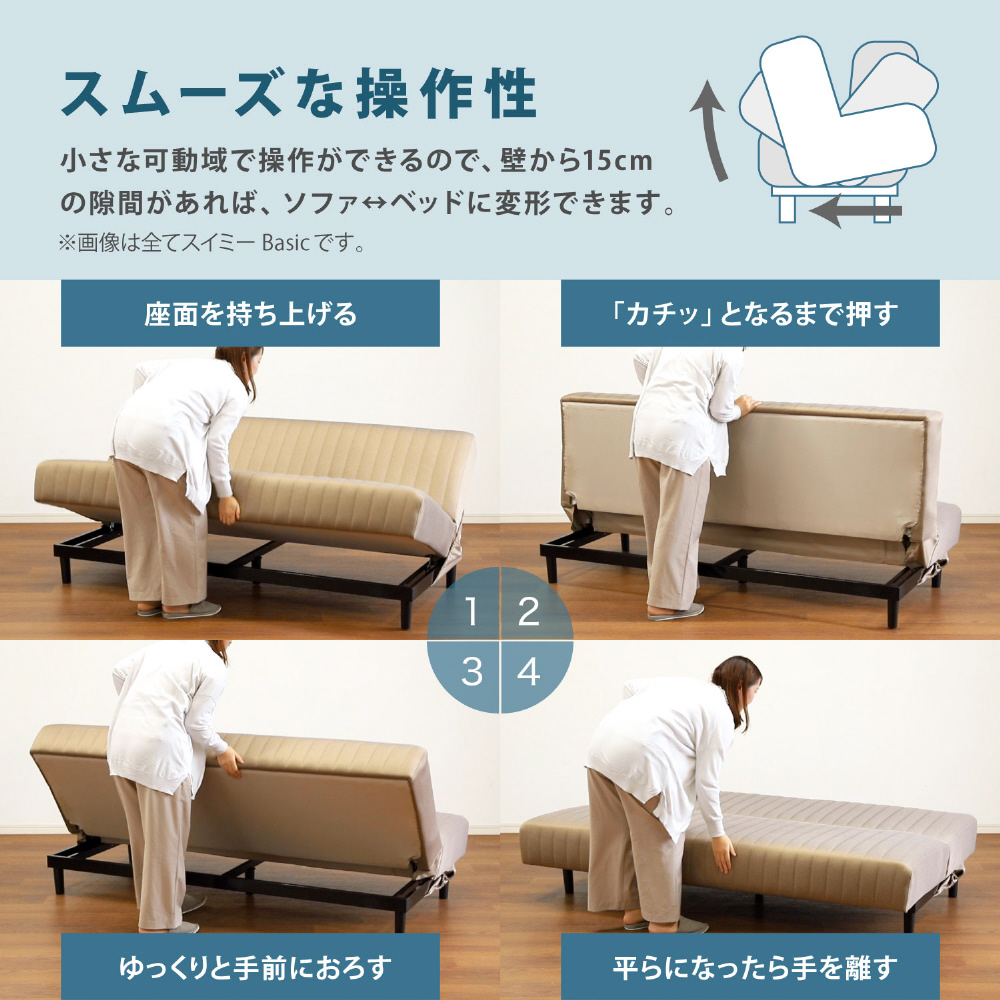 スムーズな操作性

小さな可動域で操作ができるので、壁から15cmの隙間があれば、ソファ↔ベッドに変形できます。
※画像は全てスイミー Basicです。

座面を持ち上げる

「カチッ」となるまで押す

1 2
3 4

ゆっくりと手前におろす

平らになったら手を離す