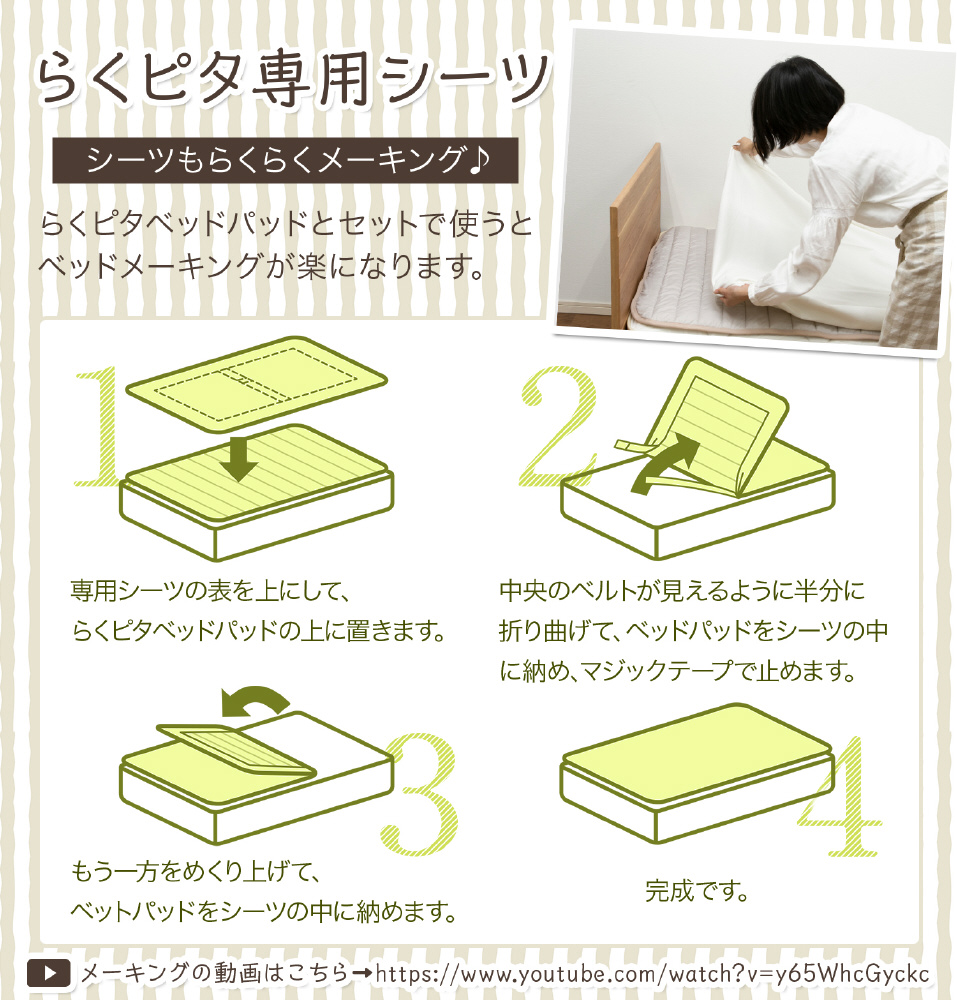 らくピタ専用シーツ

シーツもらくらくメーキング♪

らくピタベッドパッドとセットで使うとベッドメーキングが楽になります。

1

専用シーツの表を上にして、らくピタベッドパッドの上に置きます。

2

中央のベルトが見えるように半分に折り曲げて、ベッドパッドをシーツの中に納め、マジックテープで止めます。

3

もう一方をめくり上げて、ベットパッドをシーツの中に納めます。

4

完成です。

メーキングの動画はこちら➡https://www.youtube.com/watch?v=y65WhcGyckc