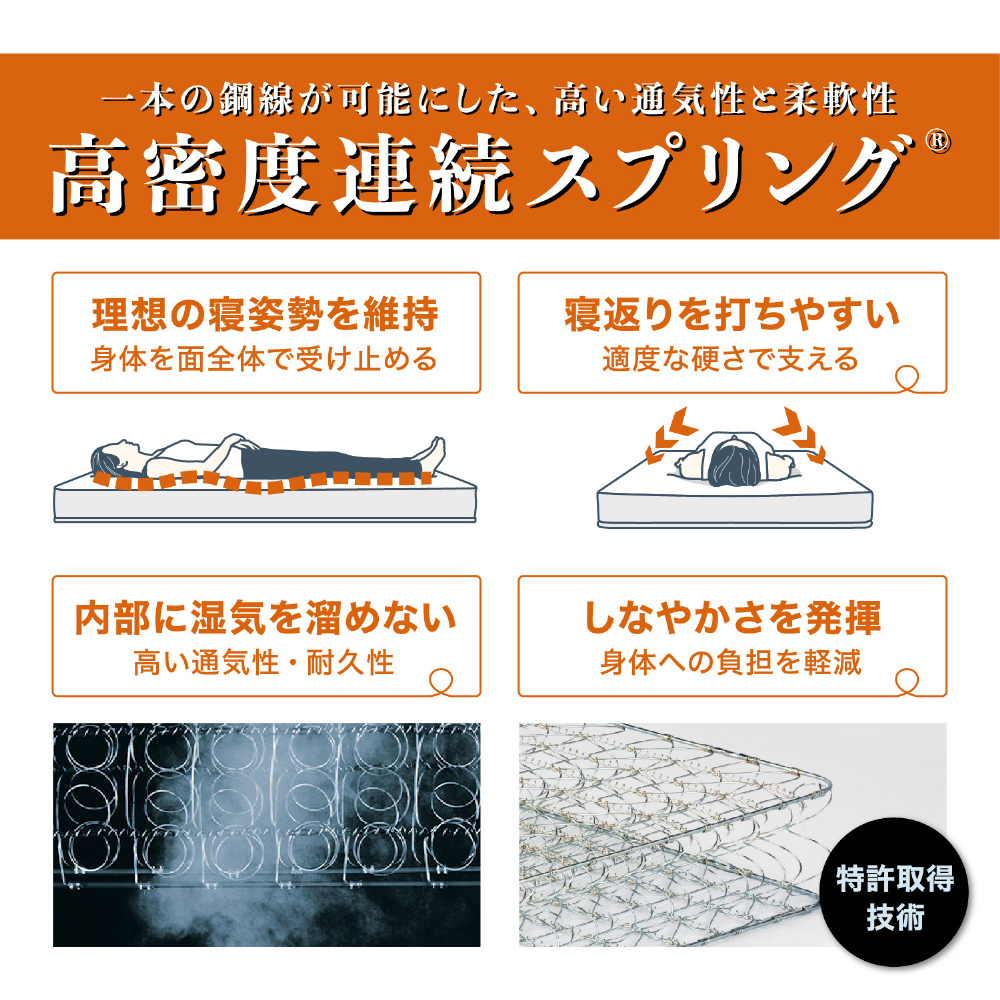 一本の鋼線が可能にした、高い通気性と柔軟性
高密度連続スプリング®

理想の寝姿勢を維持
身体を面全体で受け止める

寝返りを打ちやすい
適度な硬さで支える

内部に湿気を溜めない
高い通気性・耐久性

しなやかさを発揮
身体への負担を軽減

特許取得
技術