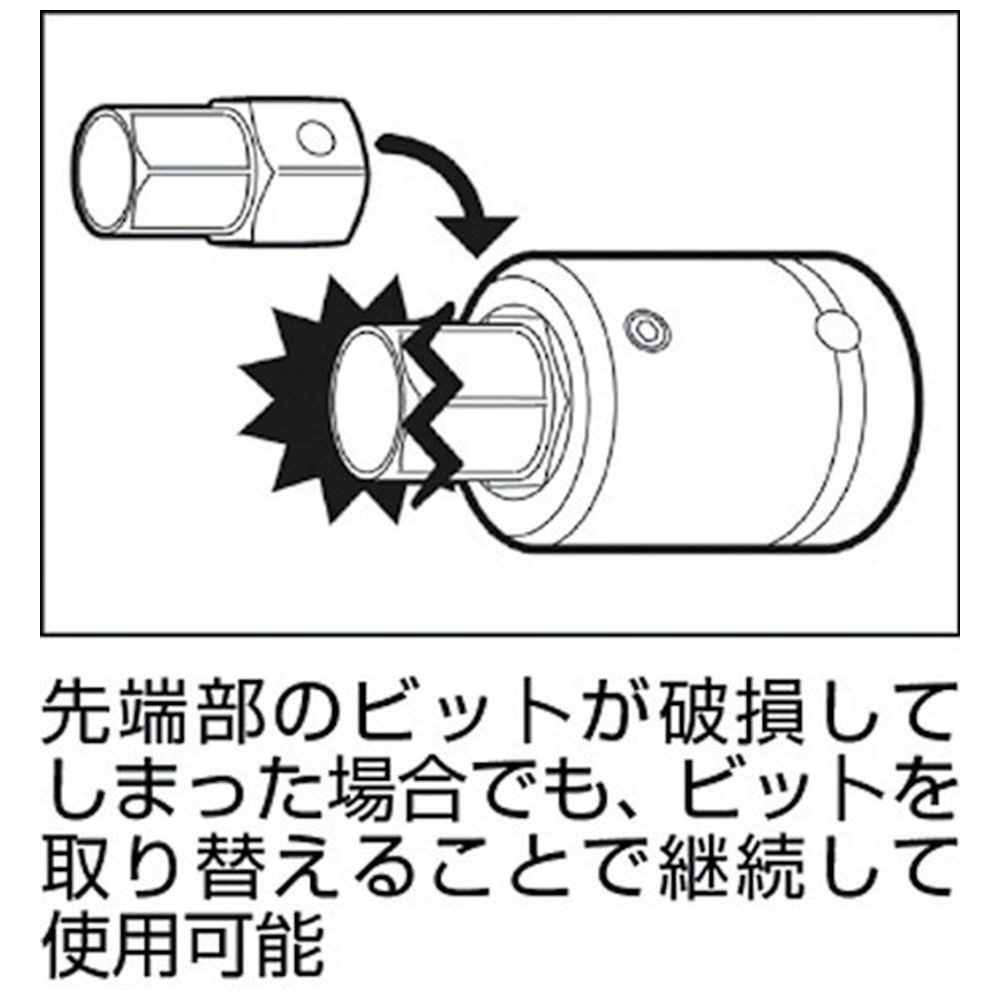 先端部のビットが破損してしまった場合でも、ビットを取り替えることで継続して使用可能