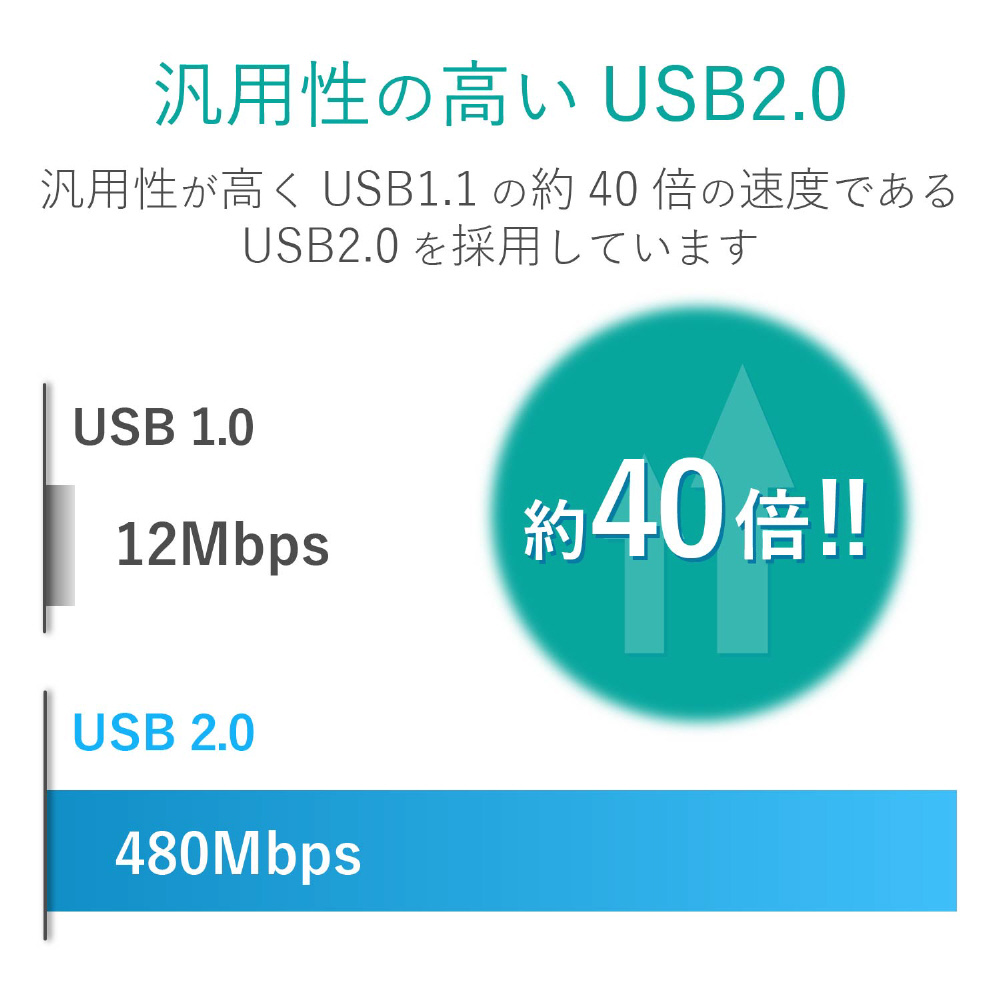 汎用性の高い USB2.0

汎用性が高く USB1.1 の約 40 倍の速度である USB2.0 を採用しています

USB 1.0

12Mbps

約40倍!!

USB 2.0

480Mbps