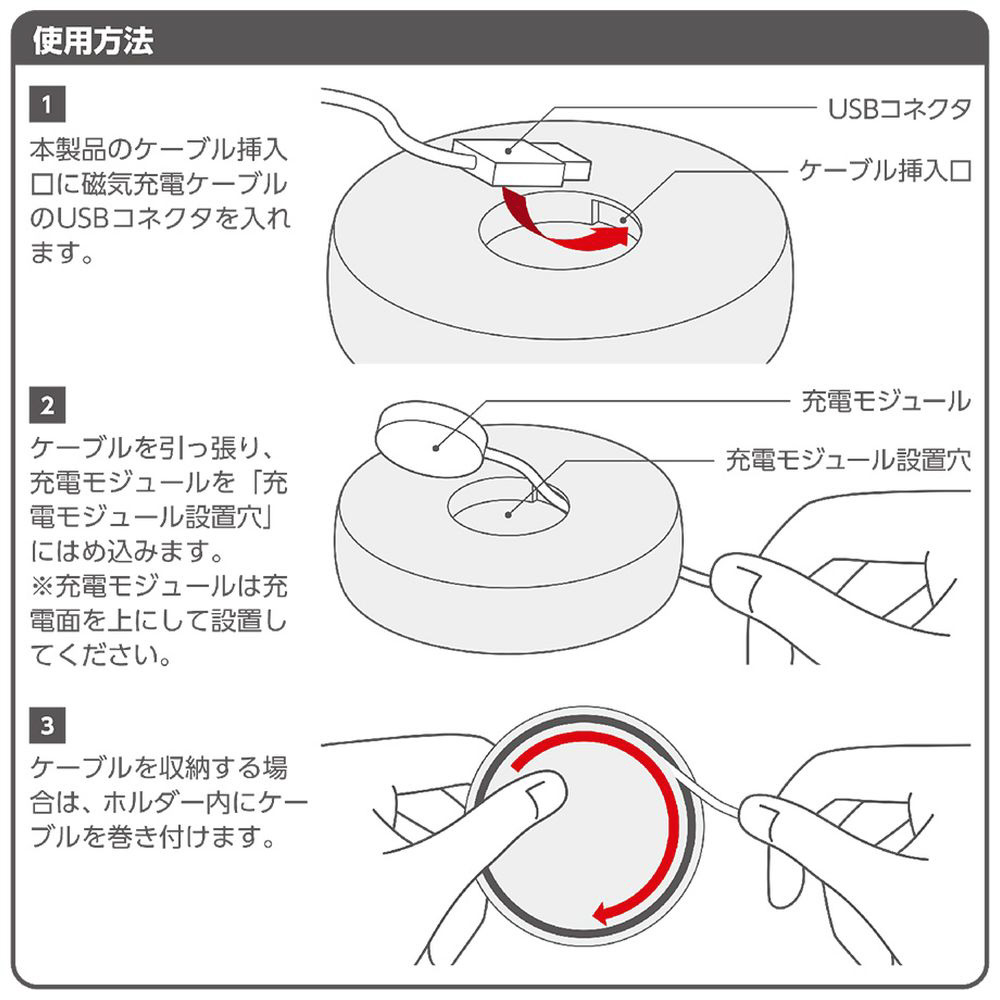 使用方法

1
本製品のケーブル挿入口に磁気充電ケーブルのUSBコネクタを入れます。

USBコネクタ
ケーブル挿入口

2
ケーブルを引っ張り、充電モジュールを「充電モジュール設置穴」にはめ込みます。
※充電モジュールは充電面を上にして設置してください。

充電モジュール
充電モジュール設置穴

3
ケーブルを収納する場合は、ホルダー内にケーブルを巻き付けます。