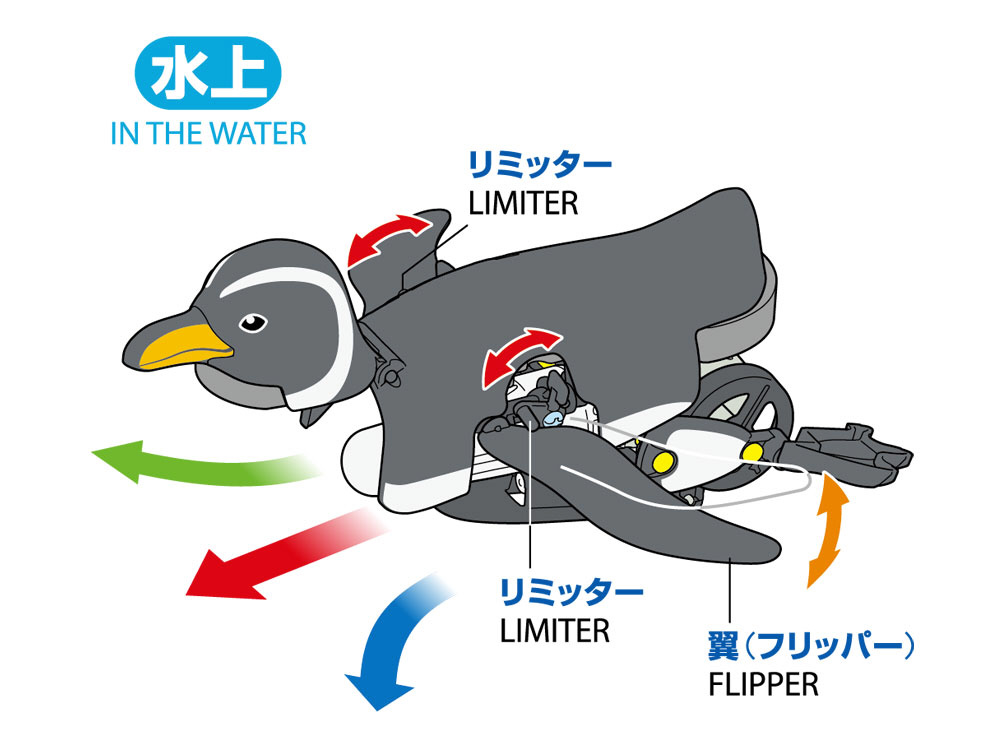 水上
IN THE WATER

リミッター
LIMITER

リミッター
LIMITER

翼（フリッパー）
FLIPPER