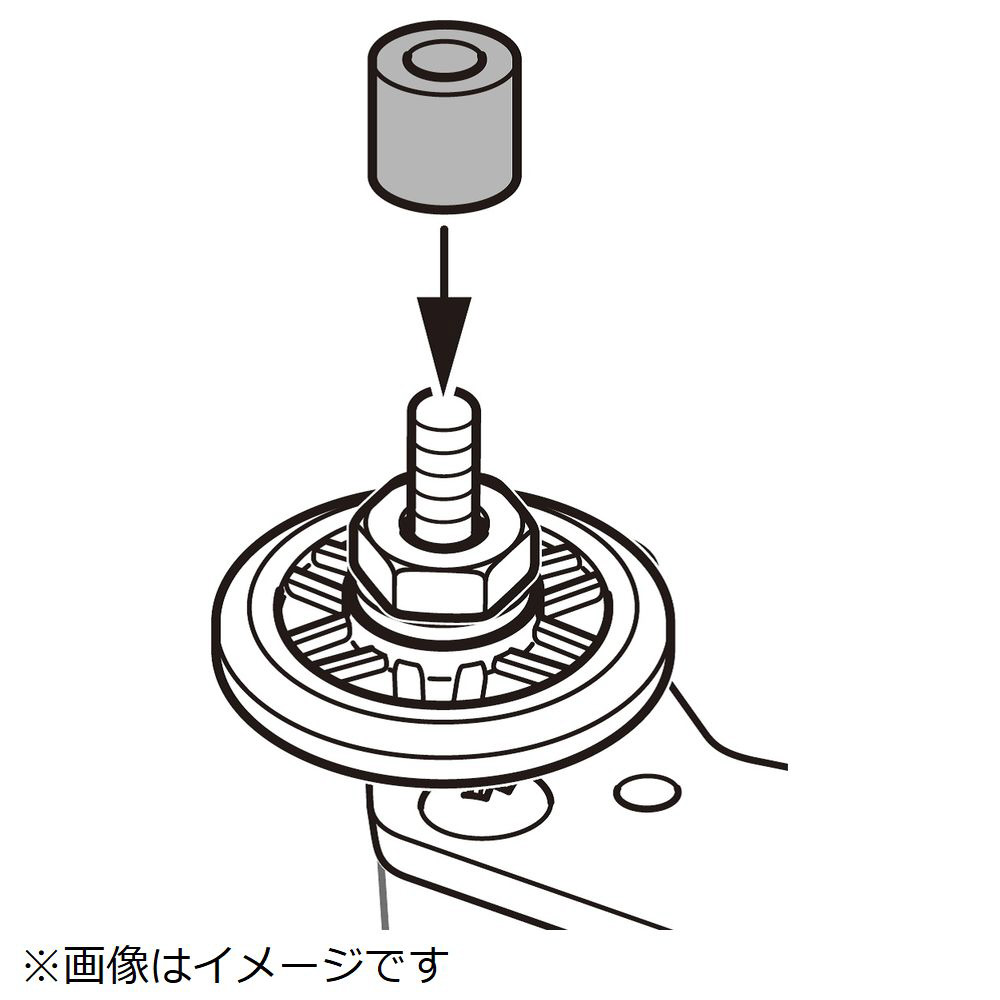 ※画像はイメージです