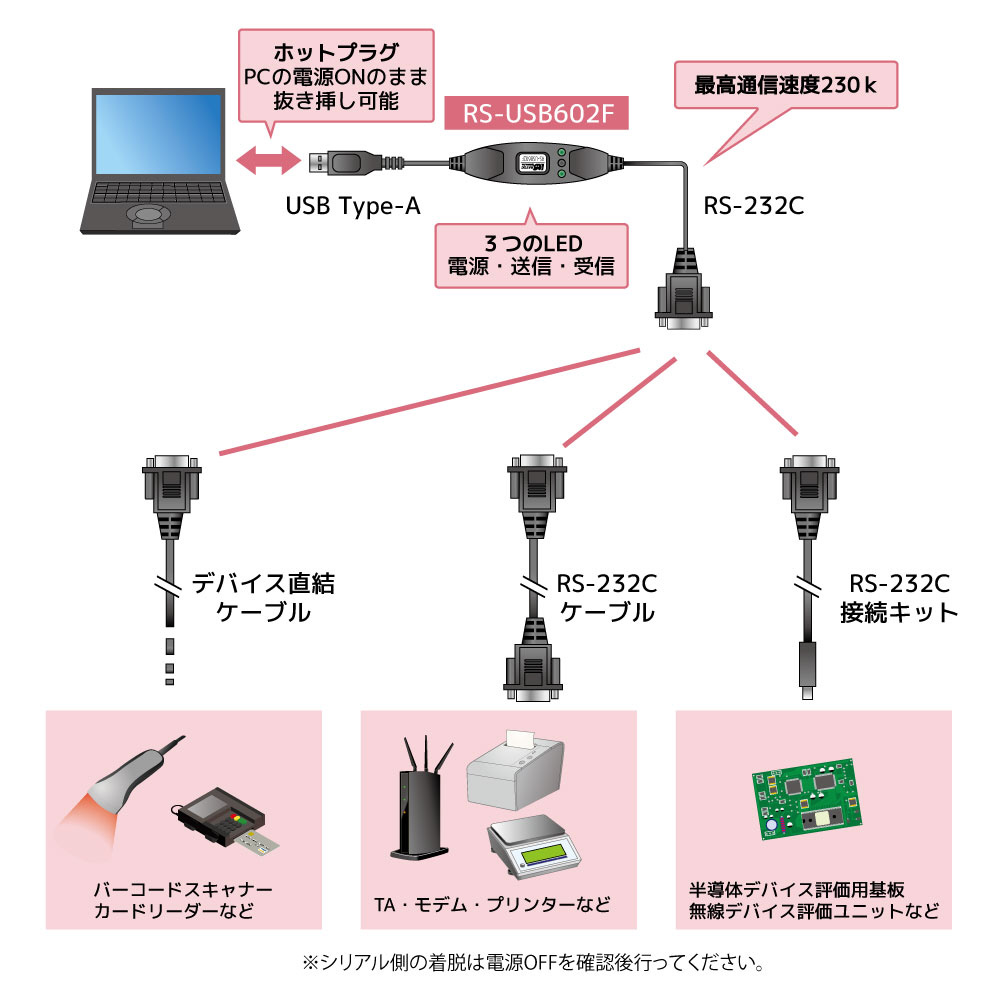 ホットプラグ
PCの電源ONのまま
抜き挿し可能

RS-USB602F

最高通信速度230ｋ

USB Type-A

RS-232C

３つのLED
電源・送信・受信

デバイス直結
ケーブル

RS-232C
ケーブル

RS-232C
接続キット

バーコードスキャナー
カードリーダーなど

TA・モデム・プリンターなど

半導体デバイス評価用基板
無線デバイス評価ユニットなど

※シリアル側の着脱は電源OFFを確認後行ってください。