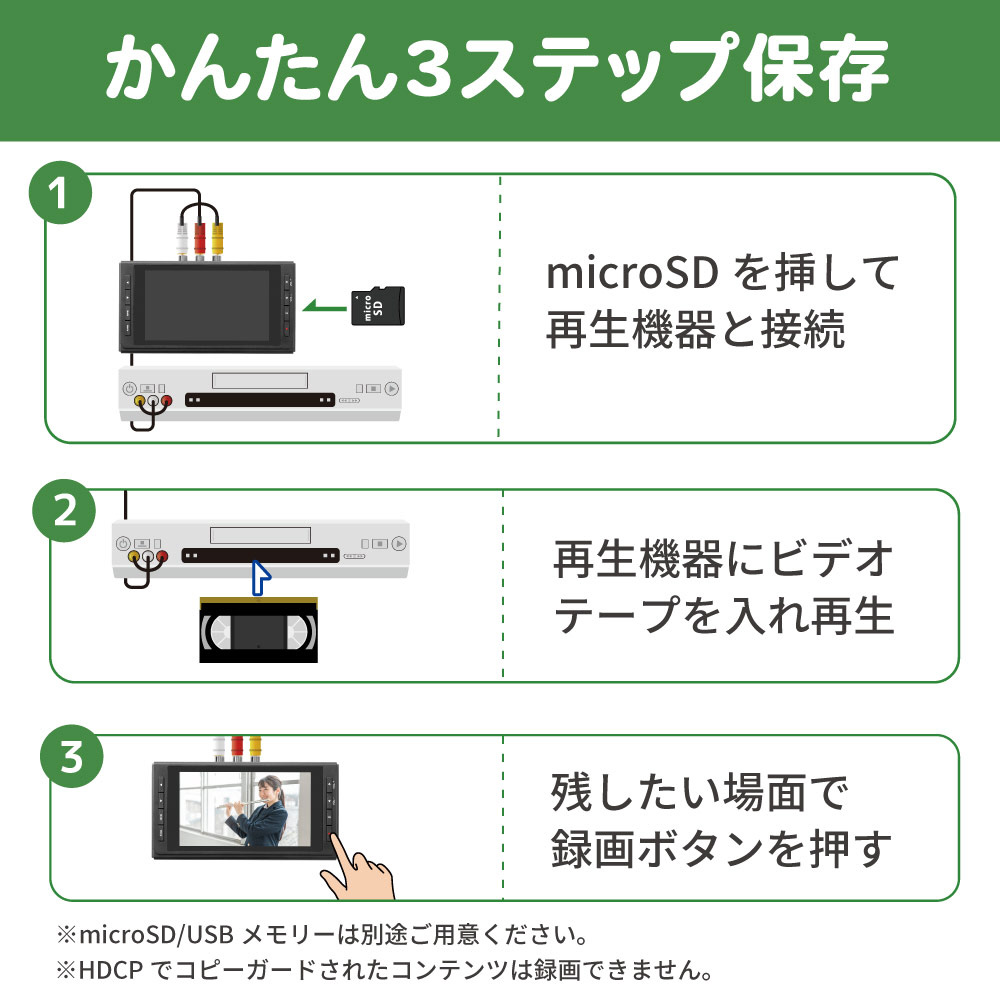 かんたん3ステップ保存

1

micro SD

microSD を挿して再生機器と接続

2

再生機器にビデオテープを入れ再生

3

残したい場面で録画ボタンを押す

※microSD/USB メモリーは別途ご用意ください。
※HDCP でコピーガードされたコンテンツは録画できません。