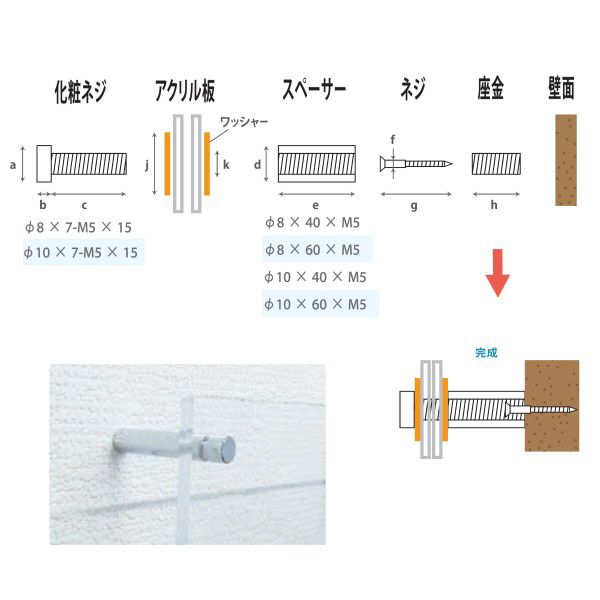 化粧ネジ

a

b

c

φ8 × 7-M5 × 15

φ10 × 7-M5 × 15

アクリル板

ワッシャー

j

k

スペーサー

d

e

φ8 × 40 × M5

φ8 × 60 × M5

φ10 × 40 × M5

φ10 × 60 × M5

ネジ

f

g

座金

h

壁面

完成