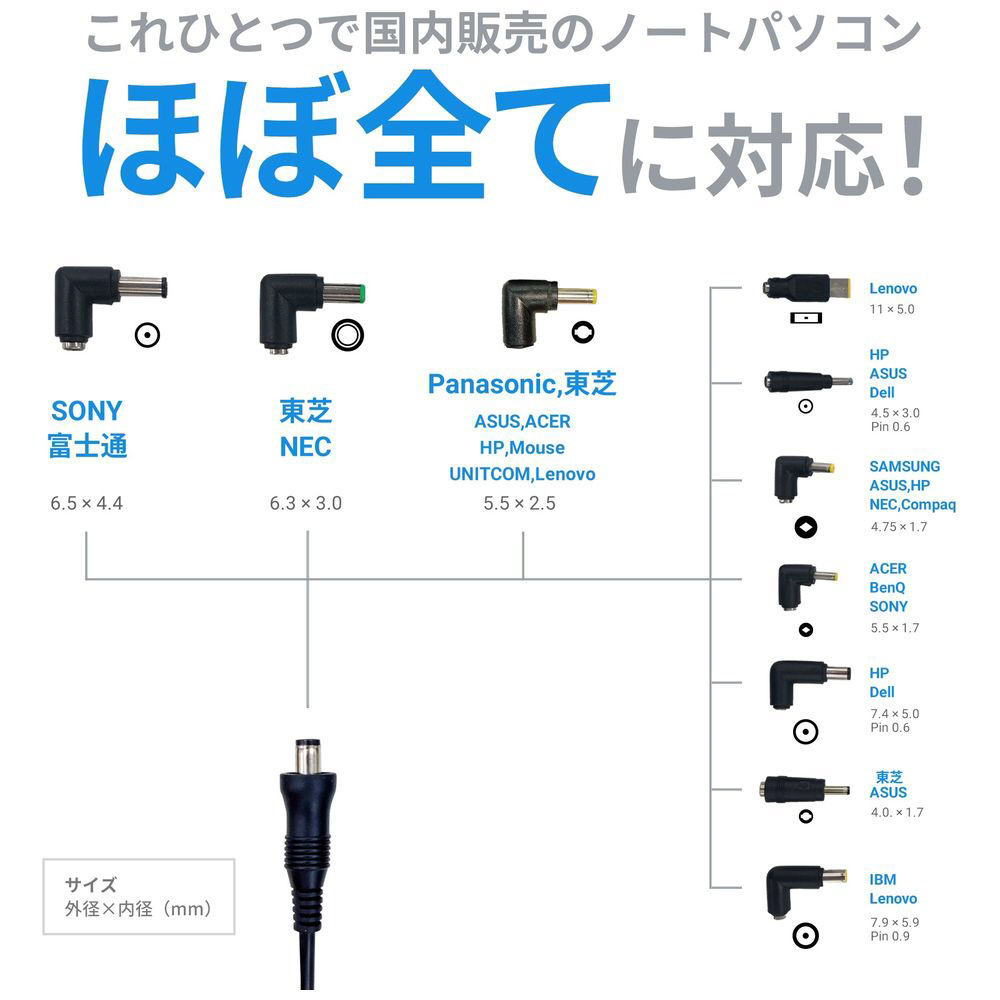 これひとつで国内販売のノートパソコン
ほぼ全てに対応！

SONY
富士通

6.5 × 4.4

東芝
NEC

6.3 × 3.0

Panasonic,東芝
ASUS,ACER
HP,Mouse
UNITCOM,Lenovo

5.5 × 2.5

Lenovo
11 × 5.0

HP
ASUS
Dell
4.5 × 3.0
Pin 0.6

SAMSUNG
ASUS,HP
NEC,Compaq
4.75 × 1.7

ACER
BenQ
SONY
5.5 × 1.7

HP
Dell
7.4 × 5.0
Pin 0.6

東芝
ASUS
4.0. × 1.7

IBM
Lenovo
7.9 × 5.9
Pin 0.9

サイズ
外径×内径（mm）