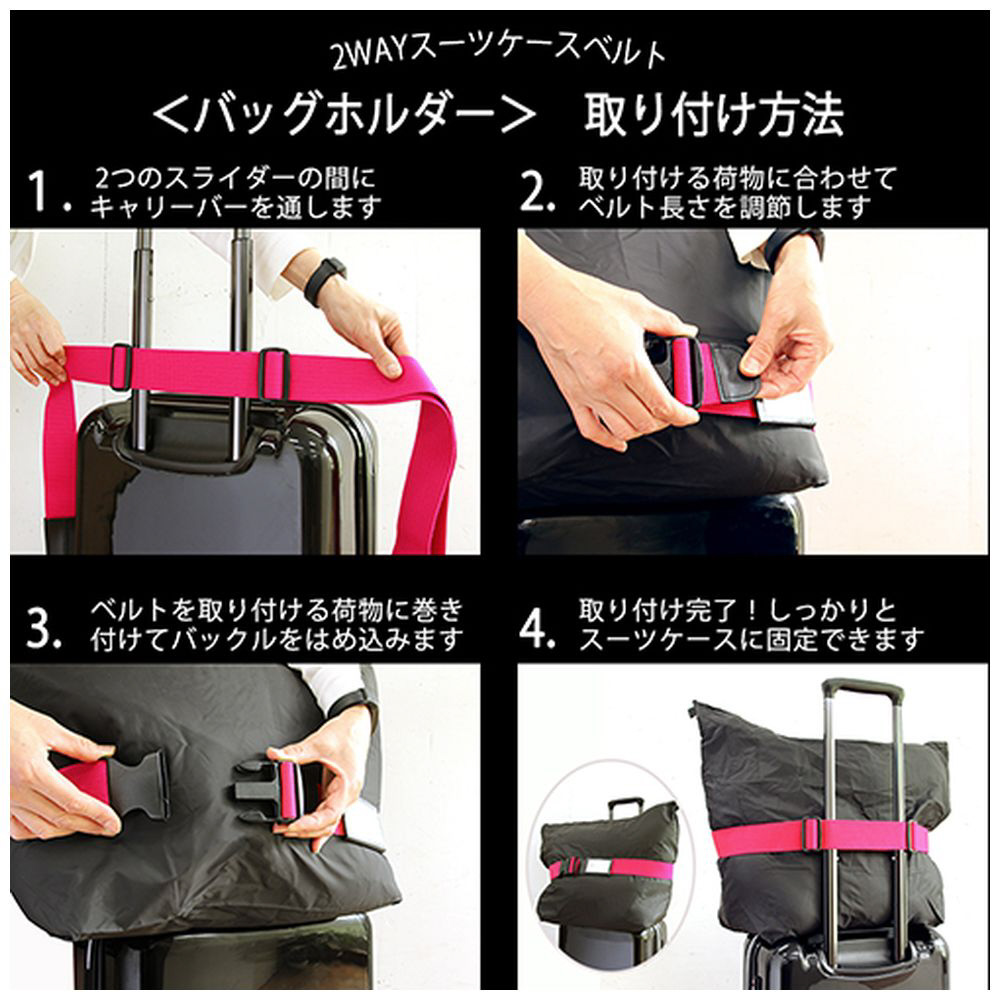 2WAYスーツケースベルト

＜バッグホルダー＞　取り付け方法

1. 2つのスライダーの間にキャリーバーを通します

2. 取り付ける荷物に合わせてベルト長さを調節します

3. ベルトを取り付ける荷物に巻き付けてバックルをはめ込みます

4. 取り付け完了！しっかりとスーツケースに固定できます