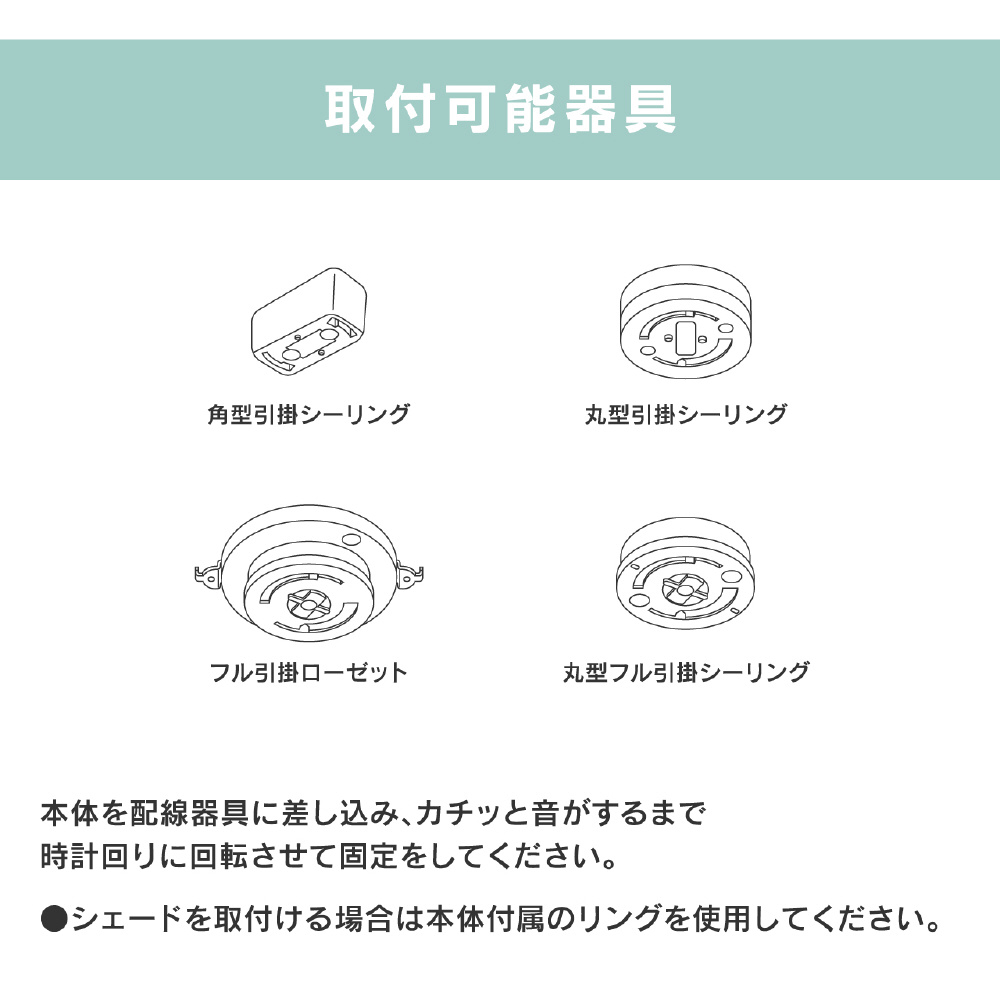 取付可能器具

角型引掛シーリング

丸型引掛シーリング

フル引掛ローゼット

丸型フル引掛シーリング

本体を配線器具に差し込み、カチッと音がするまで時計回りに回転させて固定をしてください。

●シェードを取付ける場合は本体付属のリングを使用してください。