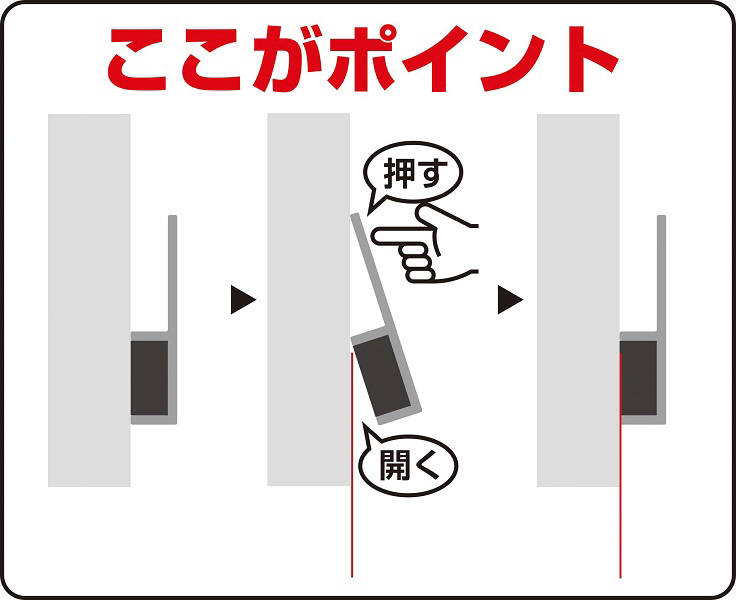 ここがポイント

押す

開く