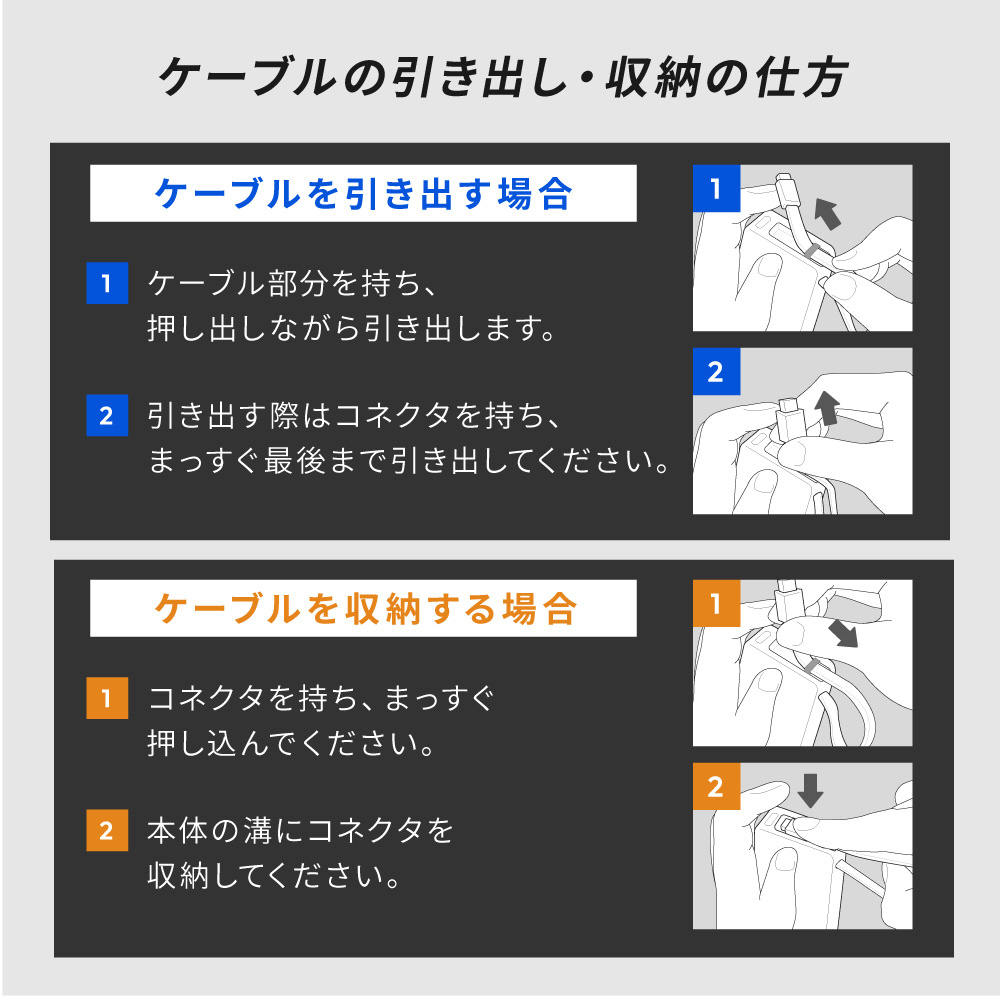 ケーブルの引き出し・収納の仕方

ケーブルを引き出す場合

1 ケーブル部分を持ち、押し出しながら引き出します。

2 引き出す際はコネクタを持ち、まっすぐ最後まで引き出してください。

1

2

ケーブルを収納する場合

1 コネクタを持ち、まっすぐ押し込んでください。

2 本体の溝にコネクタを収納してください。

1

2