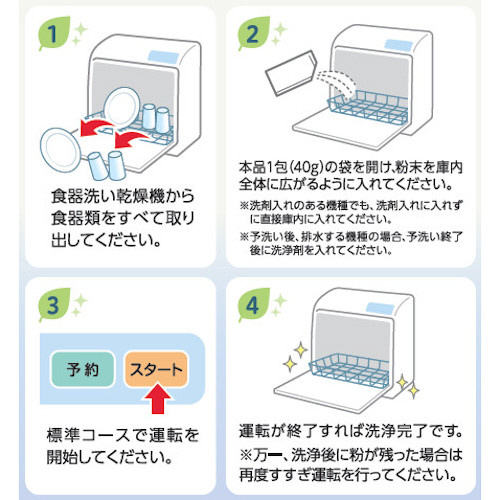 1

食器洗い乾燥機から食器類をすべて取り出してください。

2

本品1包(40g)の袋を開け､粉末を庫内全体に広がるように入れてください。

※洗剤入れのある機種でも、洗剤入れに入れずに直接庫内に入れてください。

※予洗い後、排水する機種の場合、予洗い終了後に洗浄剤を入れてください。

3

予約

スタート

標準コースで運転を開始してください。

4

運転が終了すれば洗浄完了です。

※万一、洗浄後に粉が残った場合は再度すすぎ運転を行ってください。