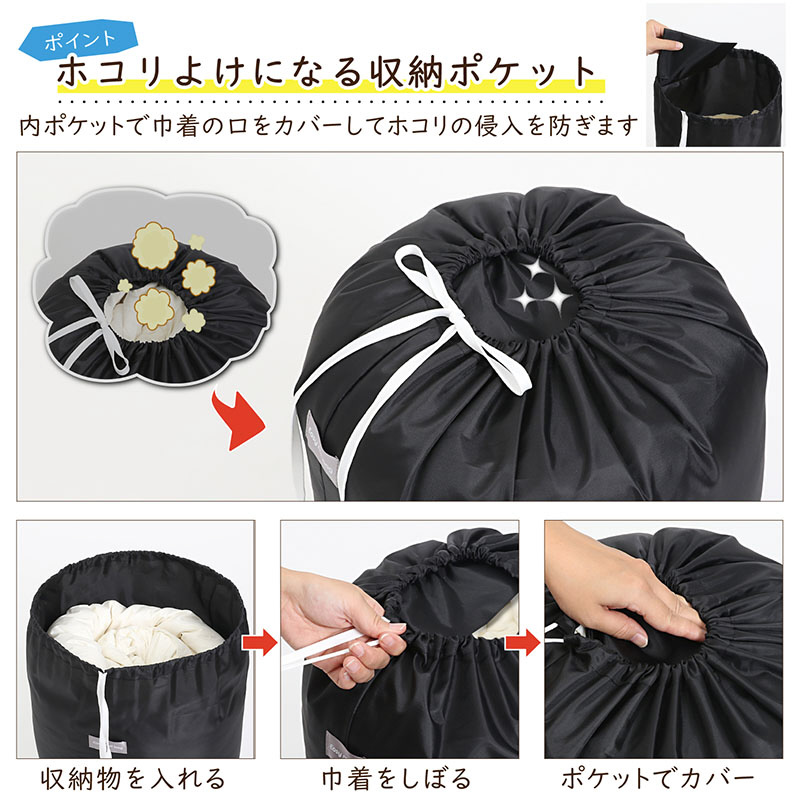 ポイント
ホコリよけになる収納ポケット

内ポケットで巾着の口をカバーしてホコリの侵入を防ぎます

収納物を入れる

巾着をしぼる

ポケットでカバー