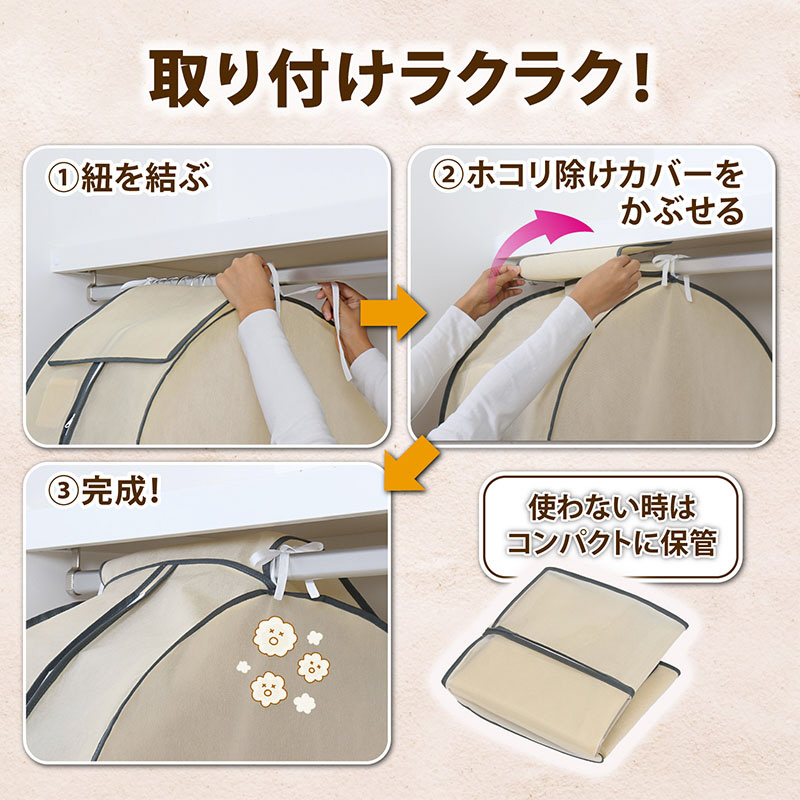 取り付けラクラク!

①紐を結ぶ

②ホコリ除けカバーをかぶせる

③完成!

使わない時はコンパクトに保管