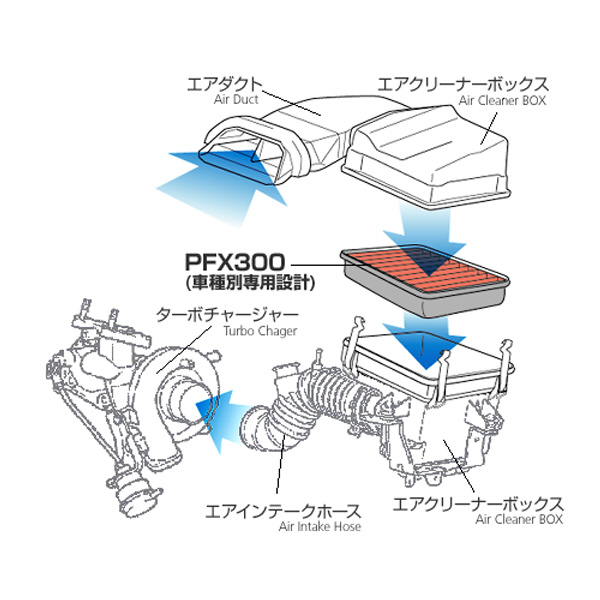 エアダクト
Air Duct

エアクリーナーボックス
Air Cleaner BOX

PFX300
(車種別専用設計)

ターボチャージャー
Turbo Chager

エアインテークホース
Air Intake Hose

エアクリーナーボックス
Air Cleaner BOX