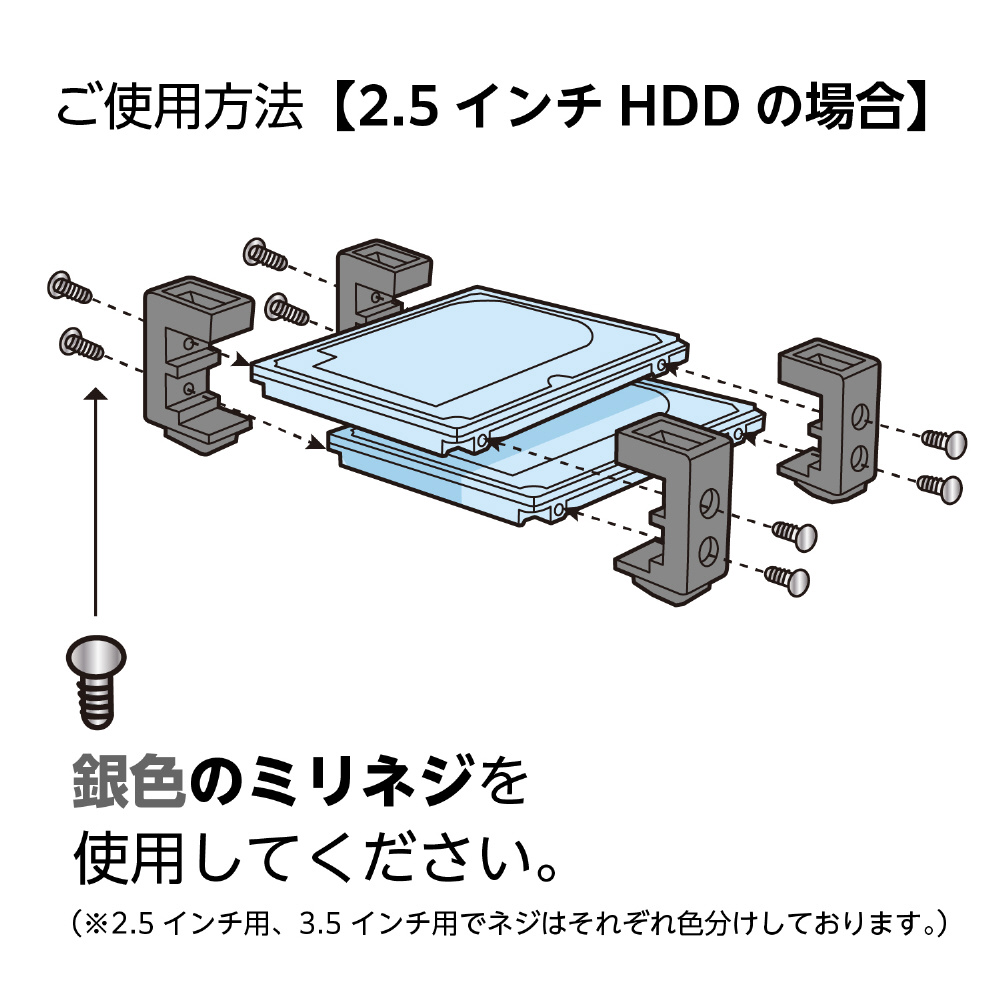 ご使用方法【2.5 インチ HDD の場合】

銀色のミリネジを
使用してください。
（※2.5 インチ用、3.5 インチ用でネジはそれぞれ色分けしております。）