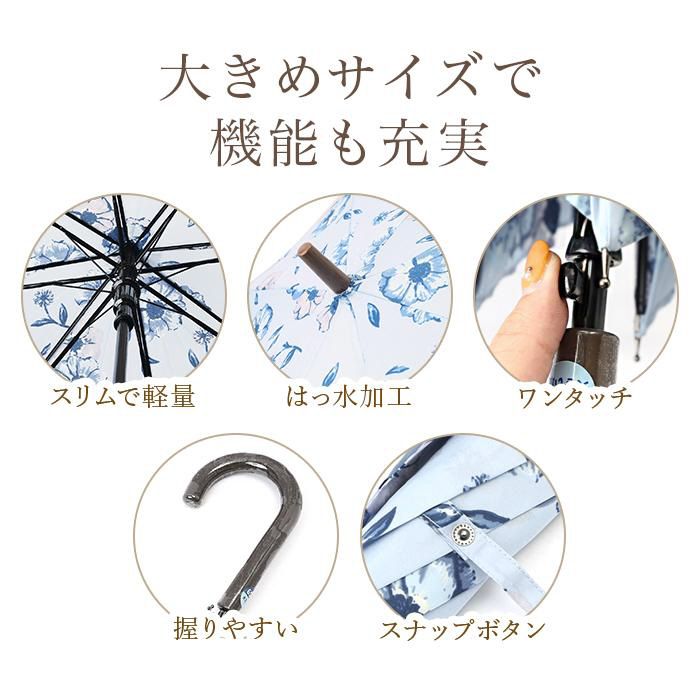 大きめサイズで
機能も充実

スリムで軽量

はっ水加工

ワンタッチ

握りやすい

スナップボタン