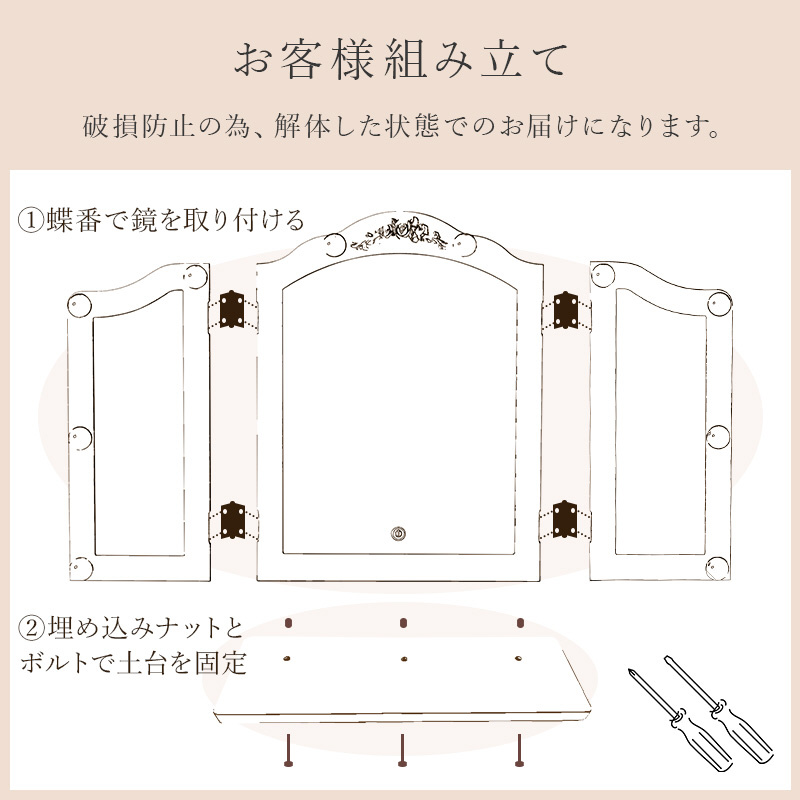 お客様組み立て

破損防止の為、解体した状態でのお届けになります。

①蝶番で鏡を取り付ける

②埋め込みナットとボルトで土台を固定