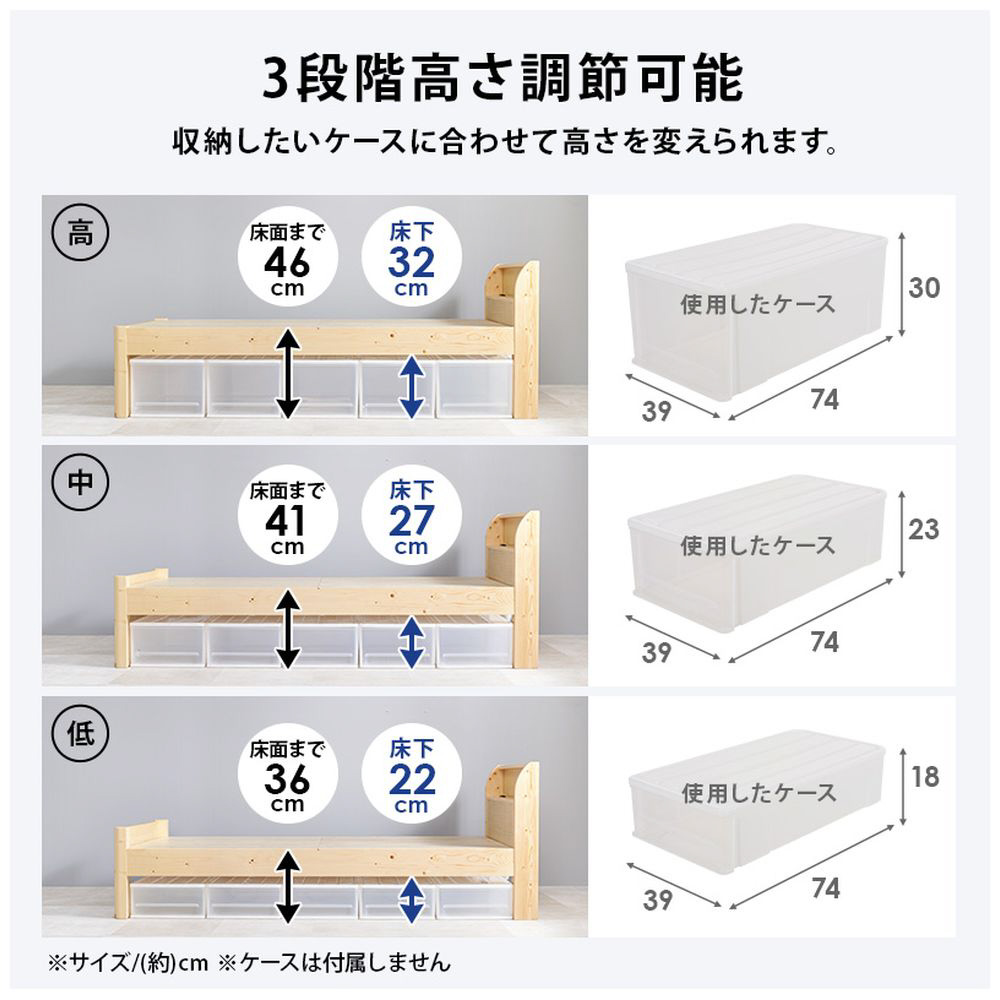 3段階高さ調節可能

収納したいケースに合わせて高さを変えられます。

高

床面まで 46 cm

床下 32 cm

使用したケース

30

39

74

中

床面まで 41 cm

床下 27 cm

使用したケース

23

39

74

低

床面まで 36 cm

床下 22 cm

使用したケース

18

39

74

※サイズ/(約)cm ※ケースは付属しません