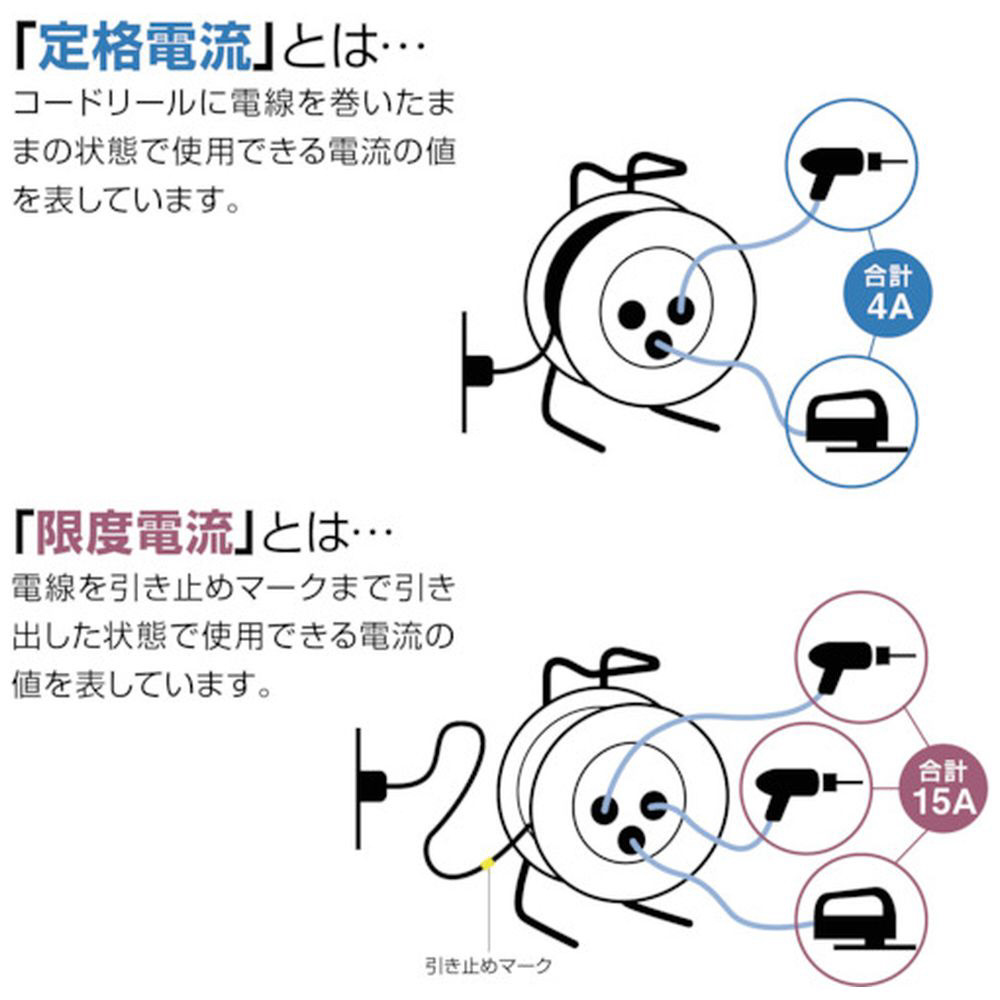 「定格電流」とは…
コードリールに電線を巻いたままの状態で使用できる電流の値を表しています。

合計
4A

「限度電流」とは…
電線を引き止めマークまで引き出した状態で使用できる電流の値を表しています。

合計
15A

引き止めマーク