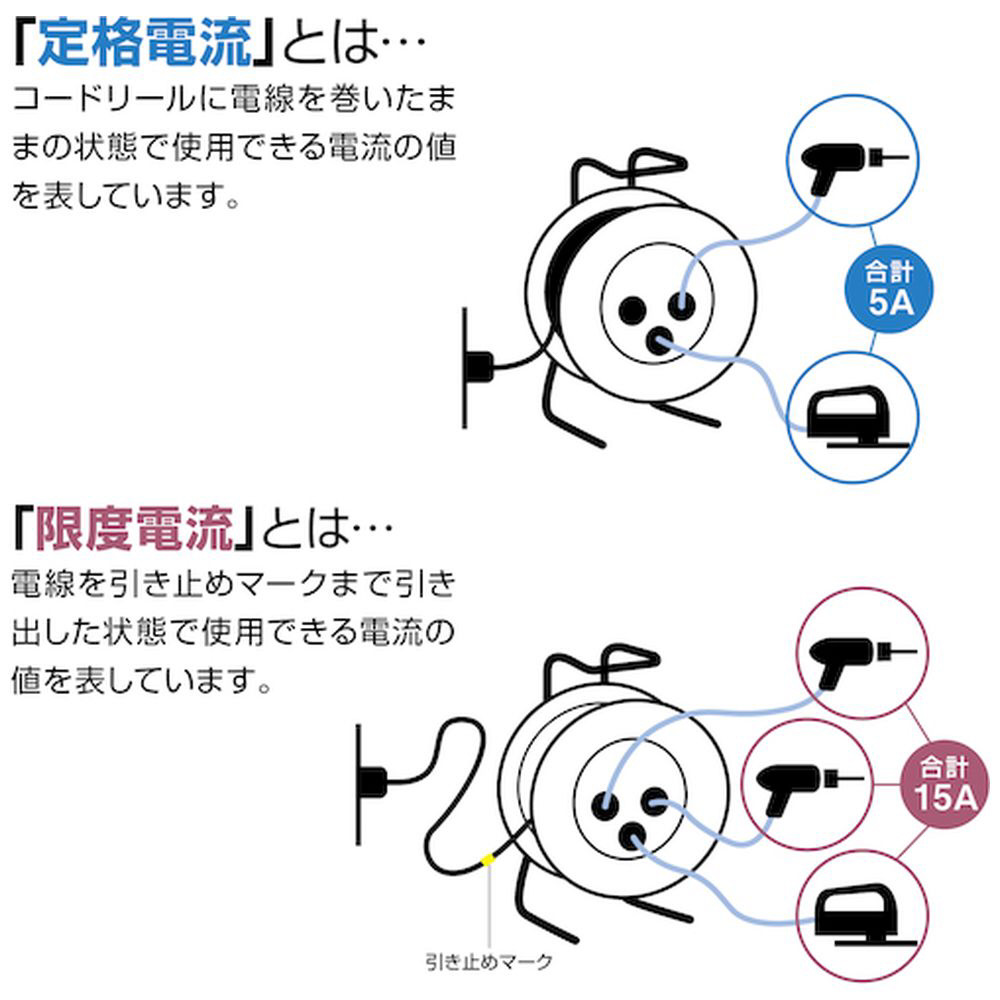 「定格電流」とは…
コードリールに電線を巻いたままの状態で使用できる電流の値を表しています。

合計
5A

「限度電流」とは…
電線を引き止めマークまで引き出した状態で使用できる電流の値を表しています。

合計
15A

引き止めマーク