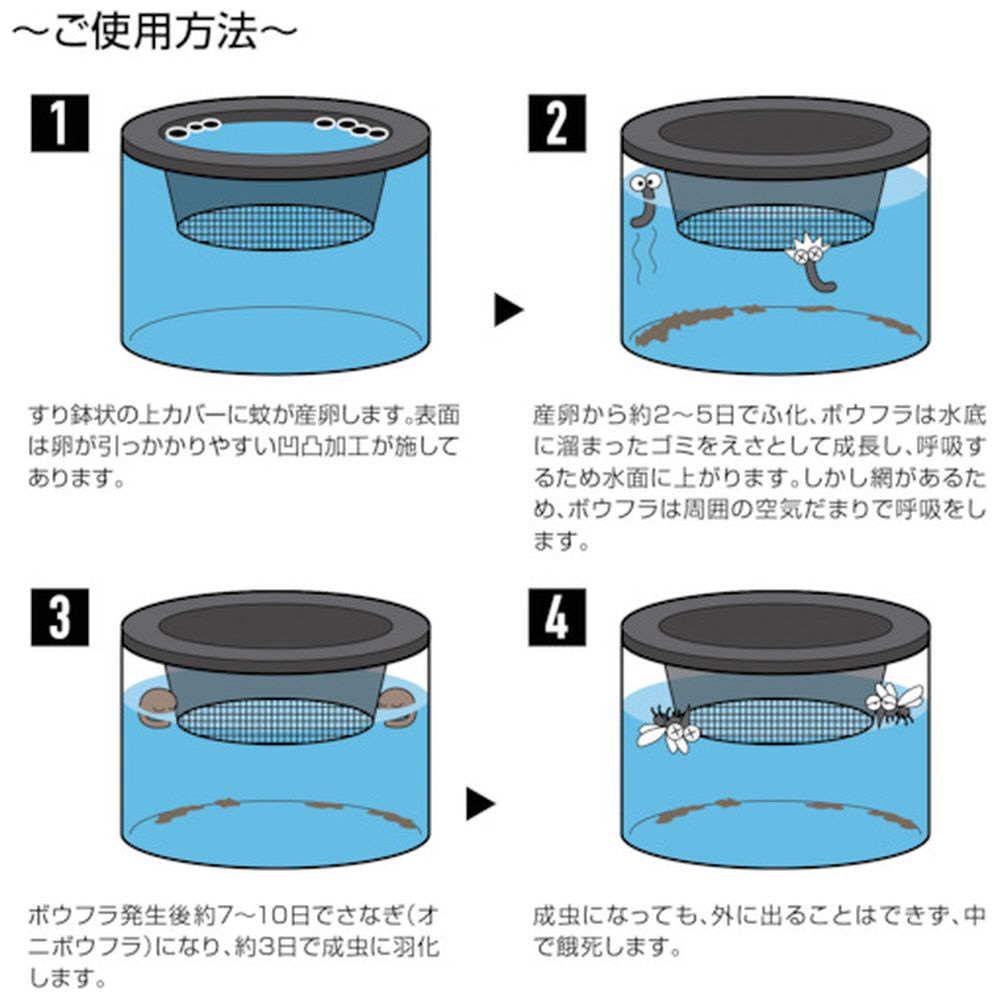 ～ご使用方法～

1

すり鉢状の上カバーに蚊が産卵します。表面は卵が引っかかりやすい凹凸加工が施してあります。

2

産卵から約2～5日でふ化、ボウフラは水底に溜まったゴミをえさとして成長し、呼吸するため水面に上がります。しかし網があるため、ボウフラは周囲の空気だまりで呼吸をします。

3

ボウフラ発生後約7～10日でさなぎ（オニボウフラ）になり、約3日で成虫に羽化します。

4

成虫になっても、外に出ることはできず、中で餓死します。