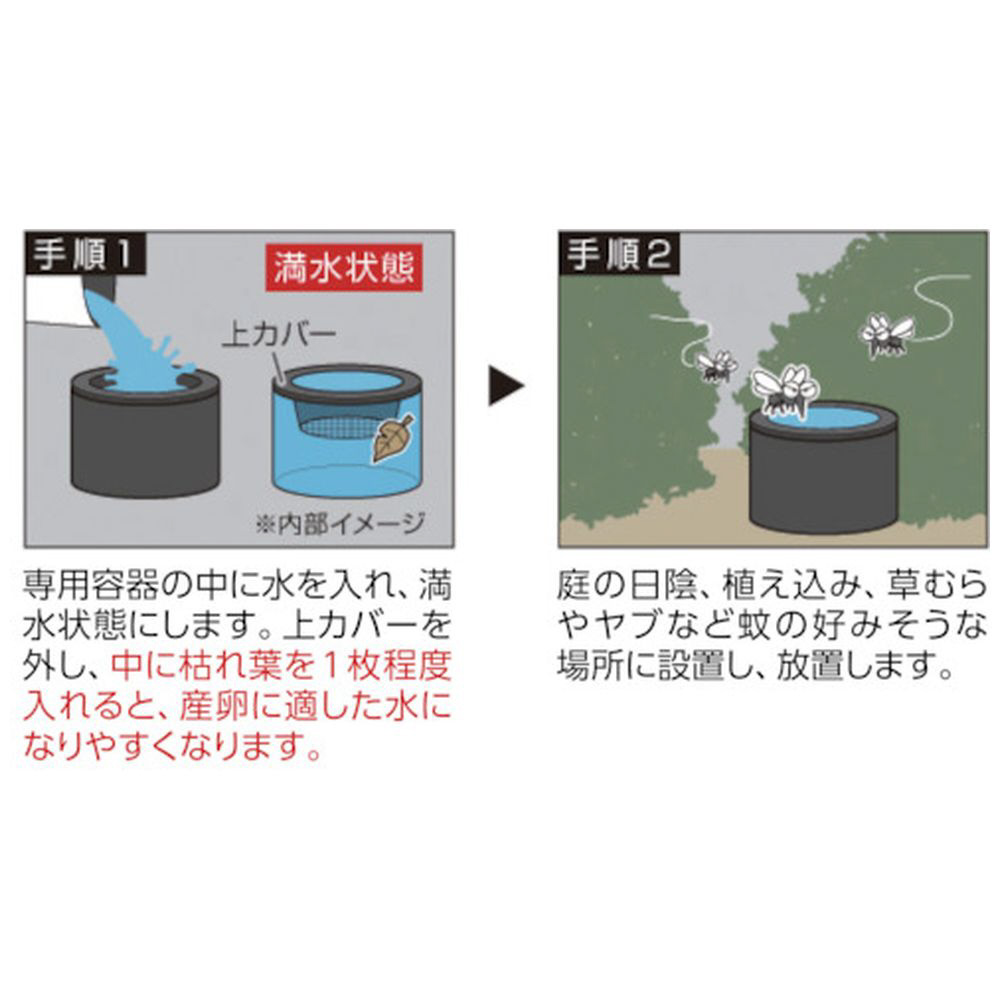 手順1

満水状態

上カバー

※内部イメージ

専用容器の中に水を入れ、満水状態にします。上カバーを外し、中に枯れ葉を１枚程度入れると、産卵に適した水になりやすくなります。

手順2

庭の日陰、植え込み、草むらやヤブなど蚊の好みそうな場所に設置し、放置します。