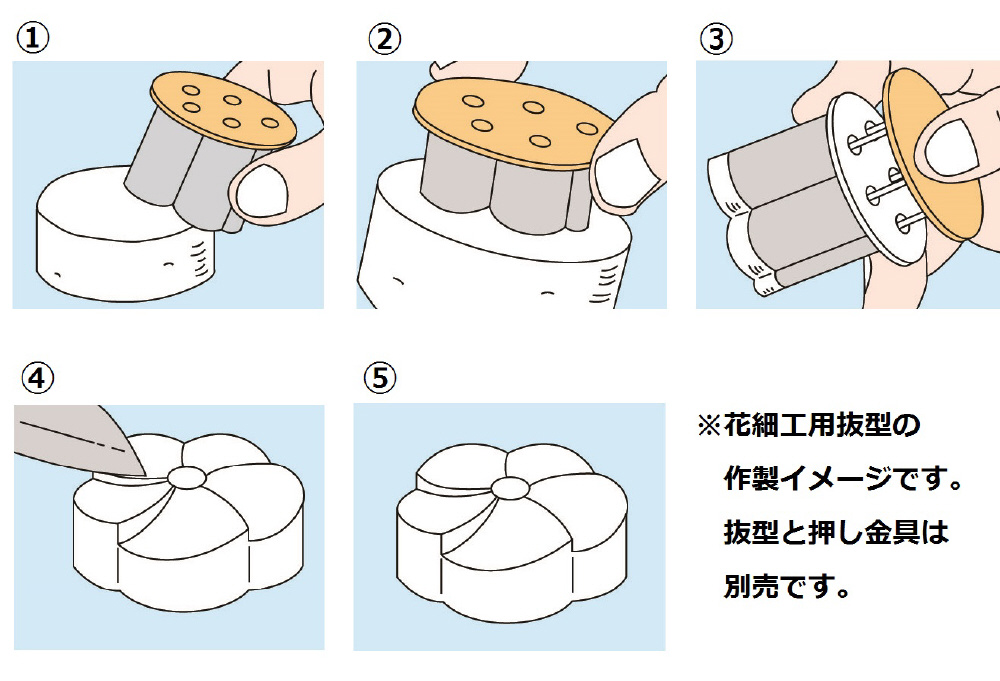 ①

②

③

④

⑤

※花細工用抜型の作製イメージです。抜型と押し金具は別売です。