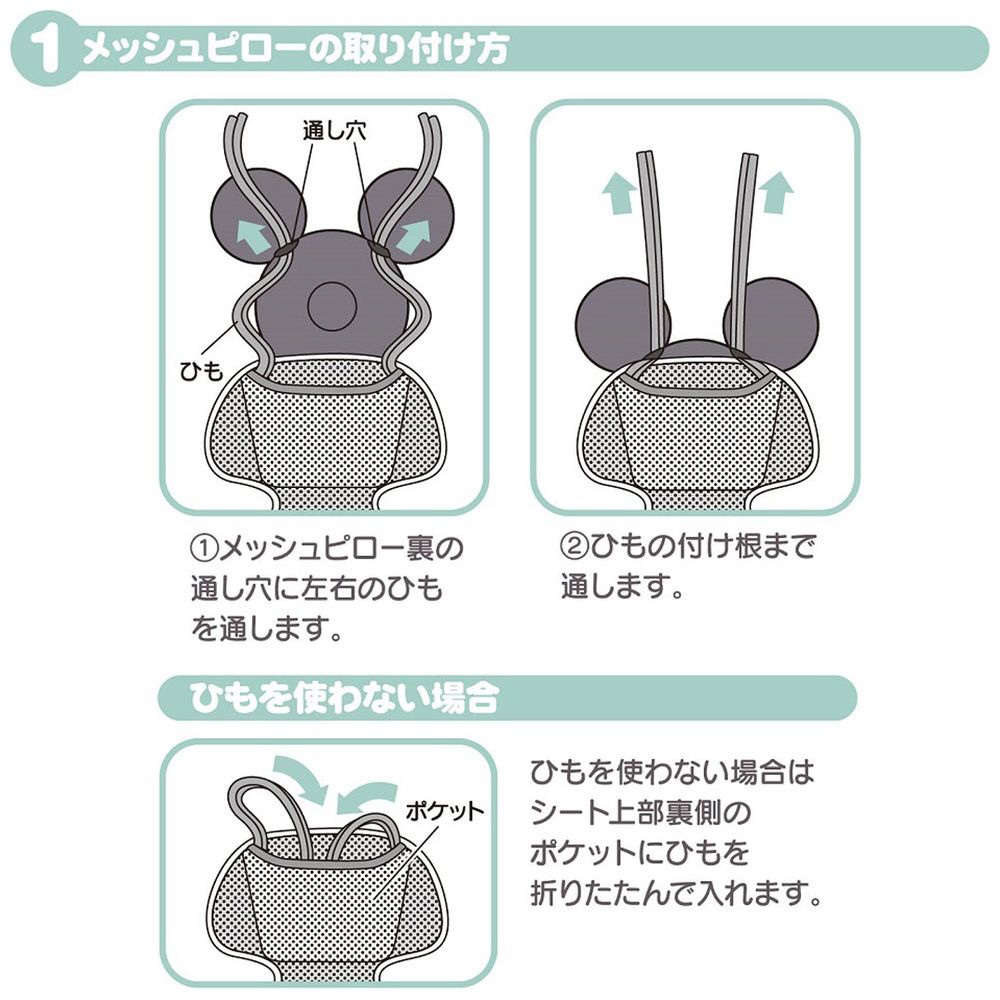 1 メッシュピローの取り付け方

通し穴

ひも

①メッシュピロー裏の通し穴に左右のひもを通します。

②ひもの付け根まで通します。

ひもを使わない場合

ポケット

ひもを使わない場合はシート上部裏側のポケットにひもを折りたたんで入れます。