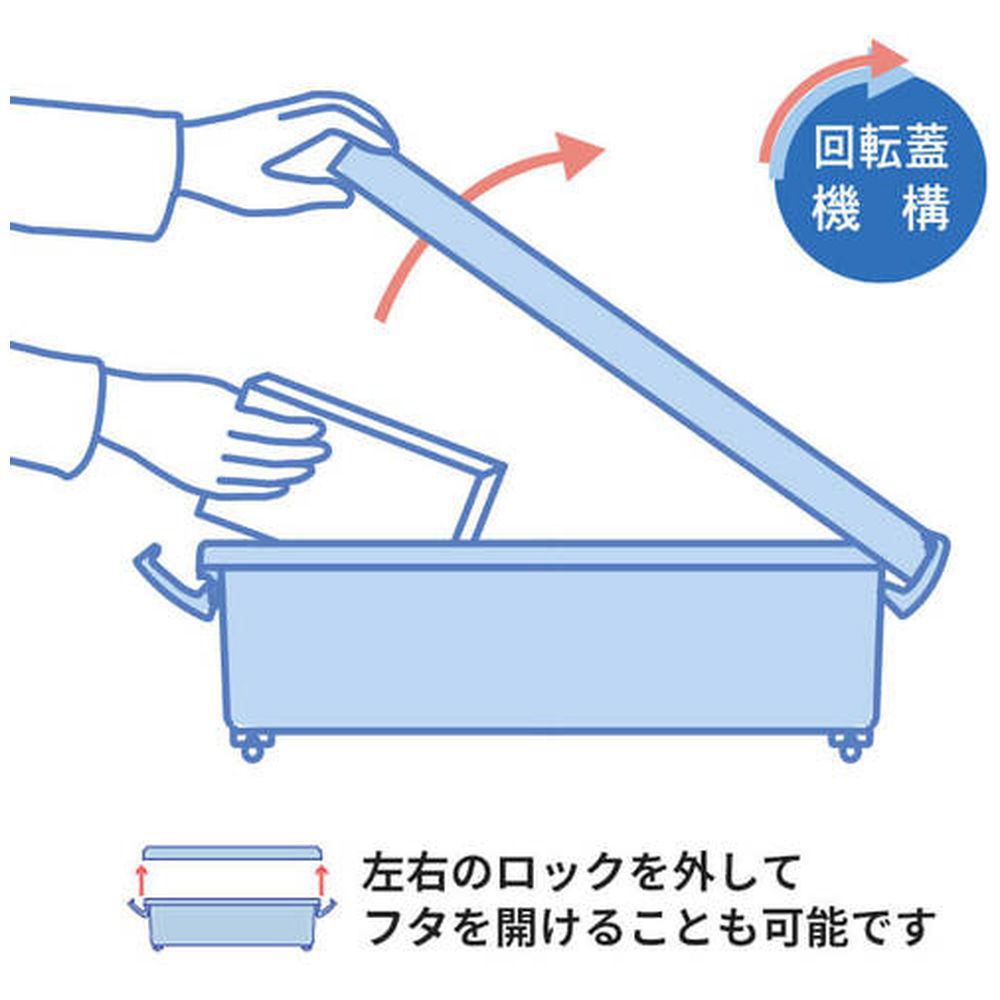 回転蓋
機 構

左右のロックを外して
フタを開けることも可能です