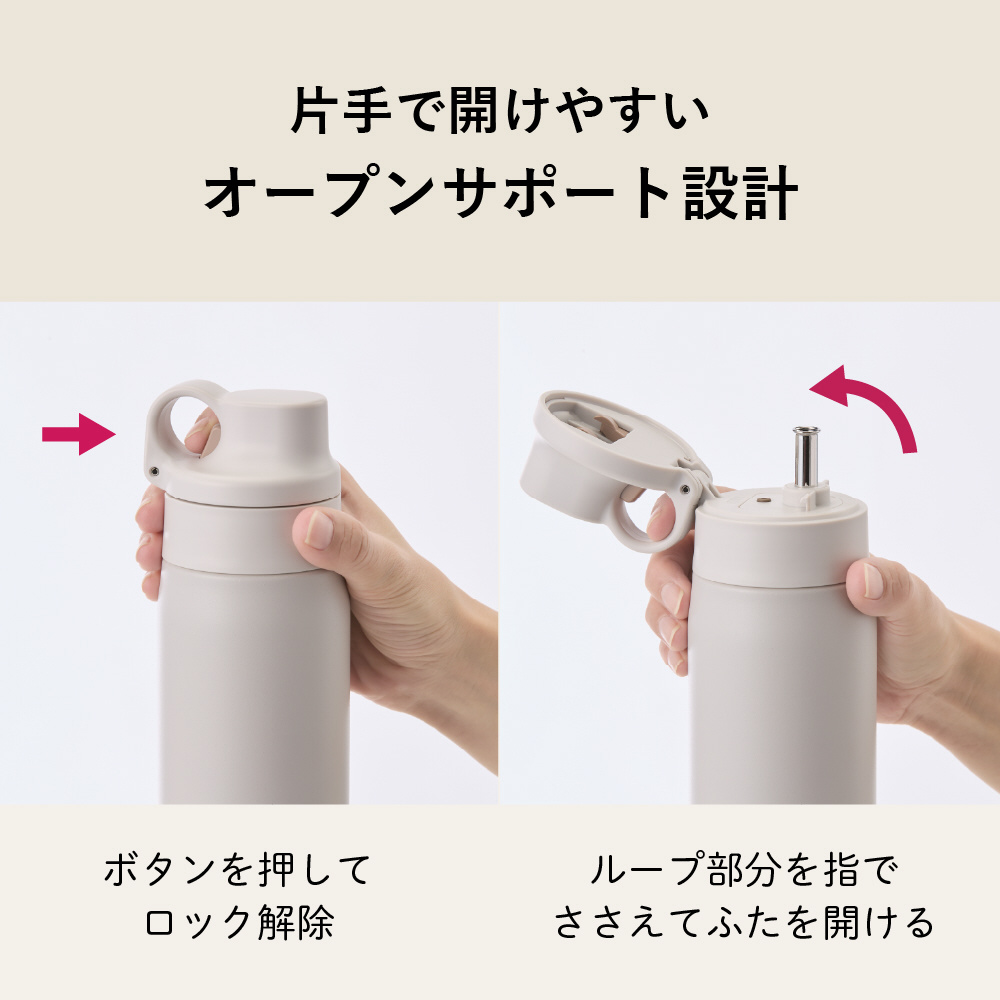 片手で開けやすい
オープンサポート設計

ボタンを押して
ロック解除

ループ部分を指で
ささえてふたを開ける