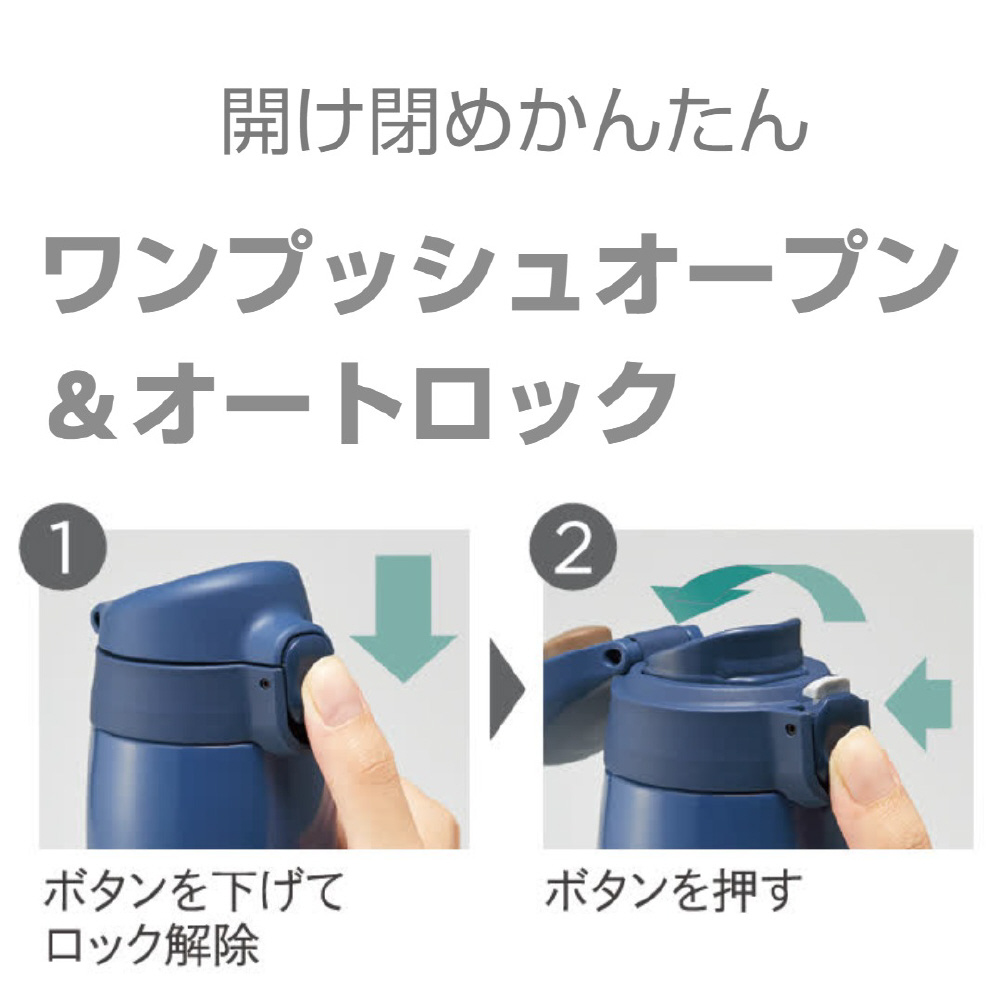 開け閉めかんたん

ワンプッシュオープン
＆オートロック

1

ボタンを下げて
ロック解除

2

ボタンを押す