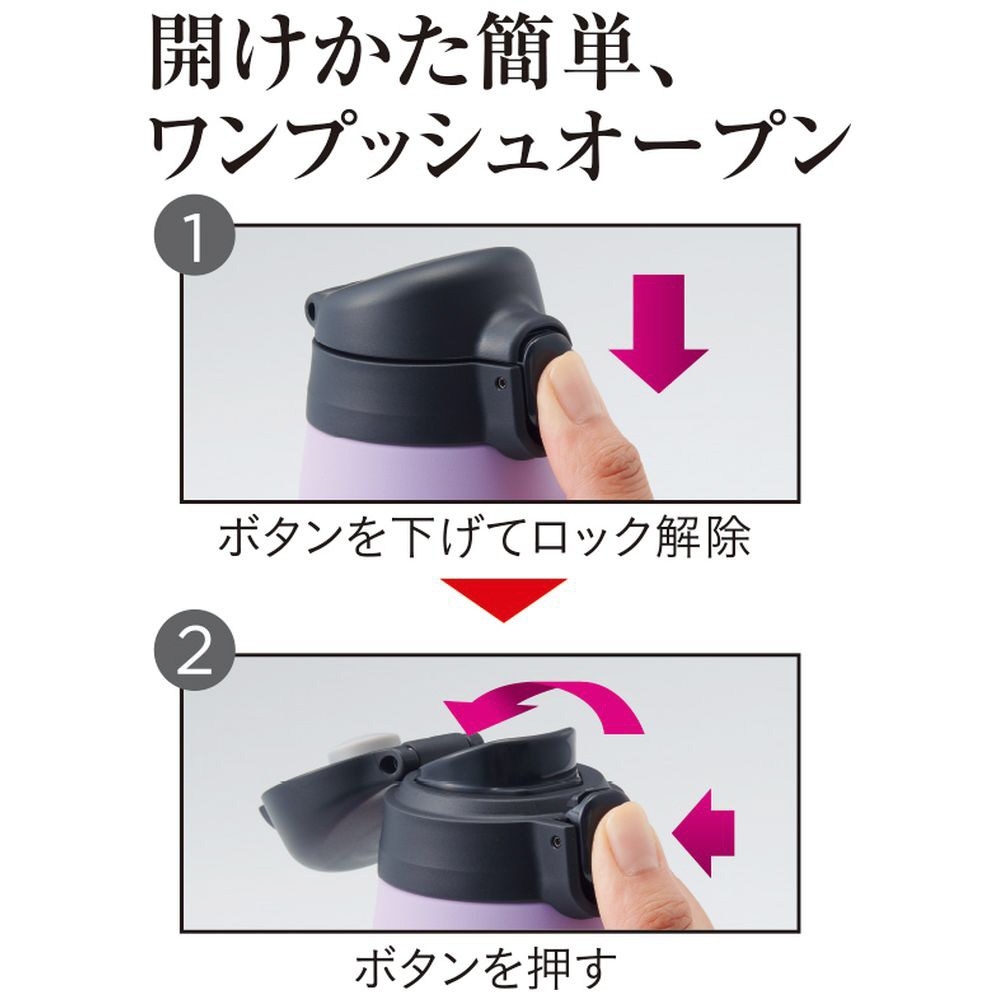 開けかた簡単、
ワンプッシュオープン

1

ボタンを下げてロック解除

2

ボタンを押す