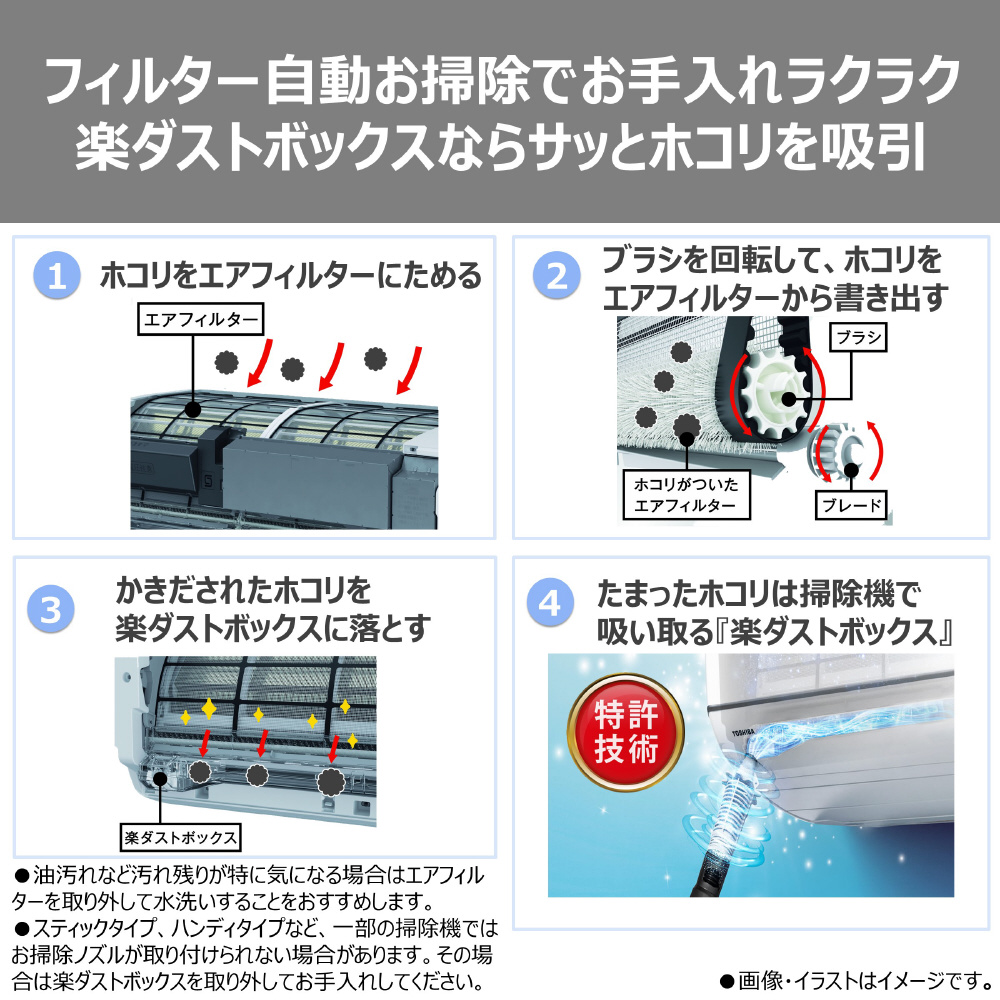 フィルター自動お掃除でお手入れラクラク
楽ダストボックスならサッとホコリを吸引

1 ホコリをエアフィルターにためる

エアフィルター

2 ブラシを回転して、ホコリをエアフィルターから書き出す

ブラシ

ホコリがついたエアフィルター

ブレード

3 かきだされたホコリを楽ダストボックスに落とす

楽ダストボックス

4 たまったホコリは掃除機で吸い取る『楽ダストボックス』

特許技術

TOSHIBA

●油汚れなど汚れ残りが特に気になる場合はエアフィルターを取り外して水洗いすることをおすすめします。
●スティックタイプ、ハンディタイプなど、一部の掃除機ではお掃除ノズルが取り付けられない場合があります。その場合は楽ダストボックスを取り外してお手入れしてください。

●画像・イラストはイメージです。