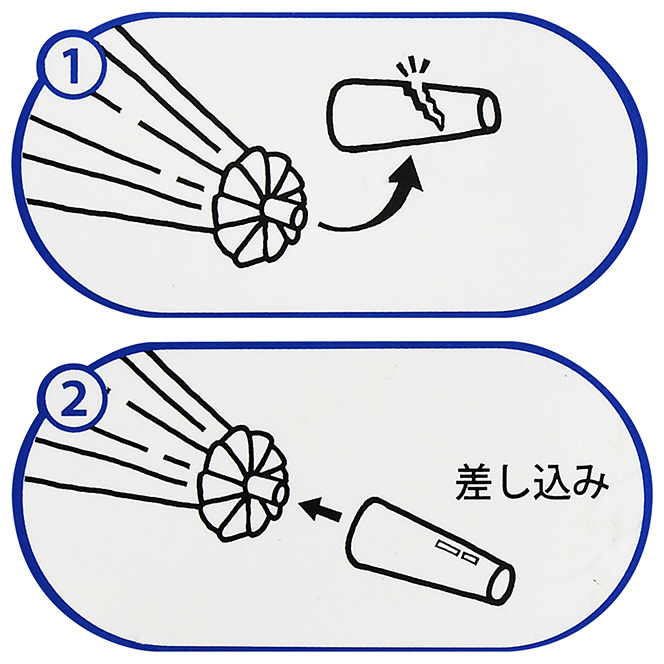 1

2

差し込み