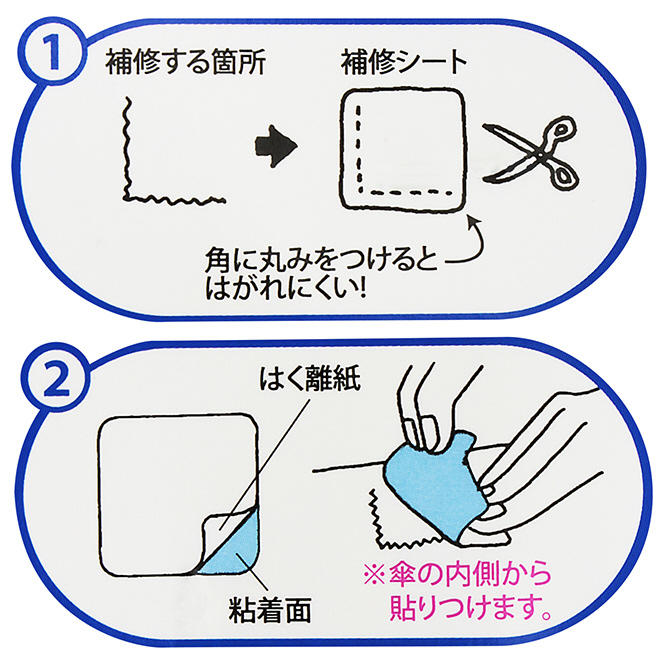 1

補修する箇所

補修シート

角に丸みをつけるとはがれにくい!

2

はく離紙

粘着面

※傘の内側から貼りつけます。