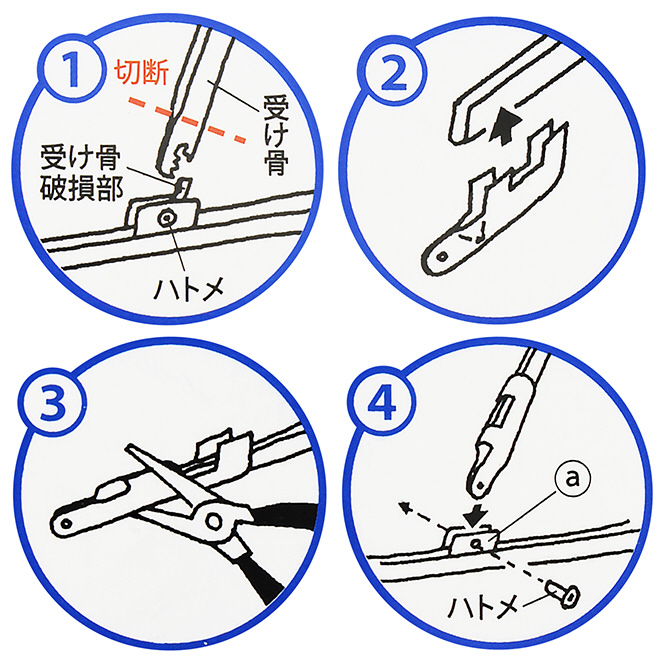 1
切断
受け骨
受け骨破損部
ハトメ

2

3

4
a
ハトメ