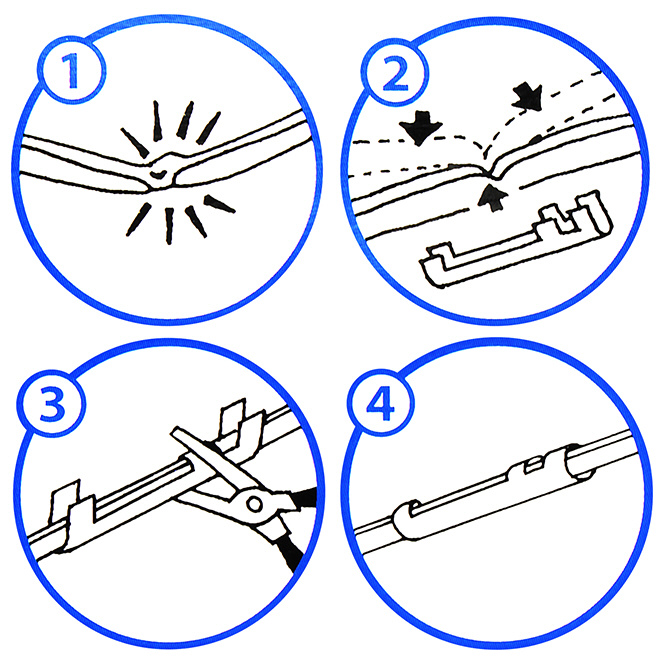 1

2

3

4