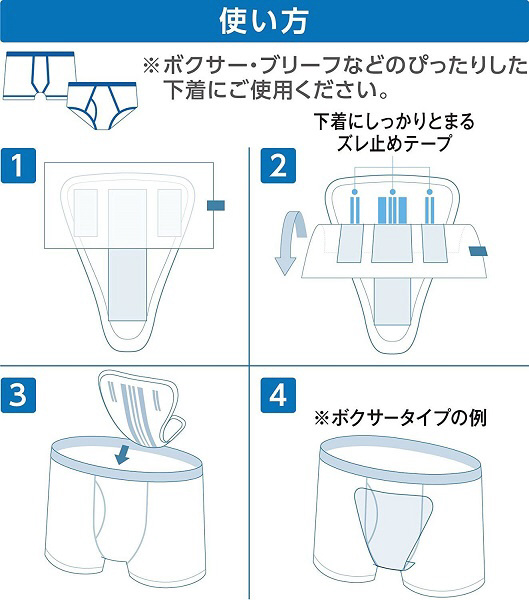 使い方

※ボクサー・ブリーフなどのぴったりした下着にご使用ください。

1

2

下着にしっかりとまるズレ止めテープ

3

4

※ボクサータイプの例