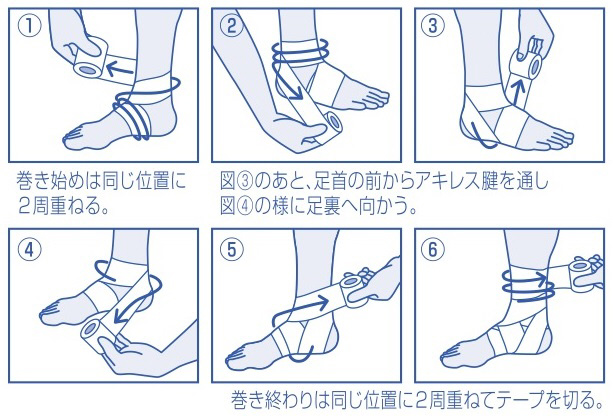 ①

②

③

巻き始めは同じ位置に2周重ねる。

図③のあと、足首の前からアキレス腱を通し図④の様に足裏へ向かう。

④

⑤

⑥

巻き終わりは同じ位置に2周重ねてテープを切る。