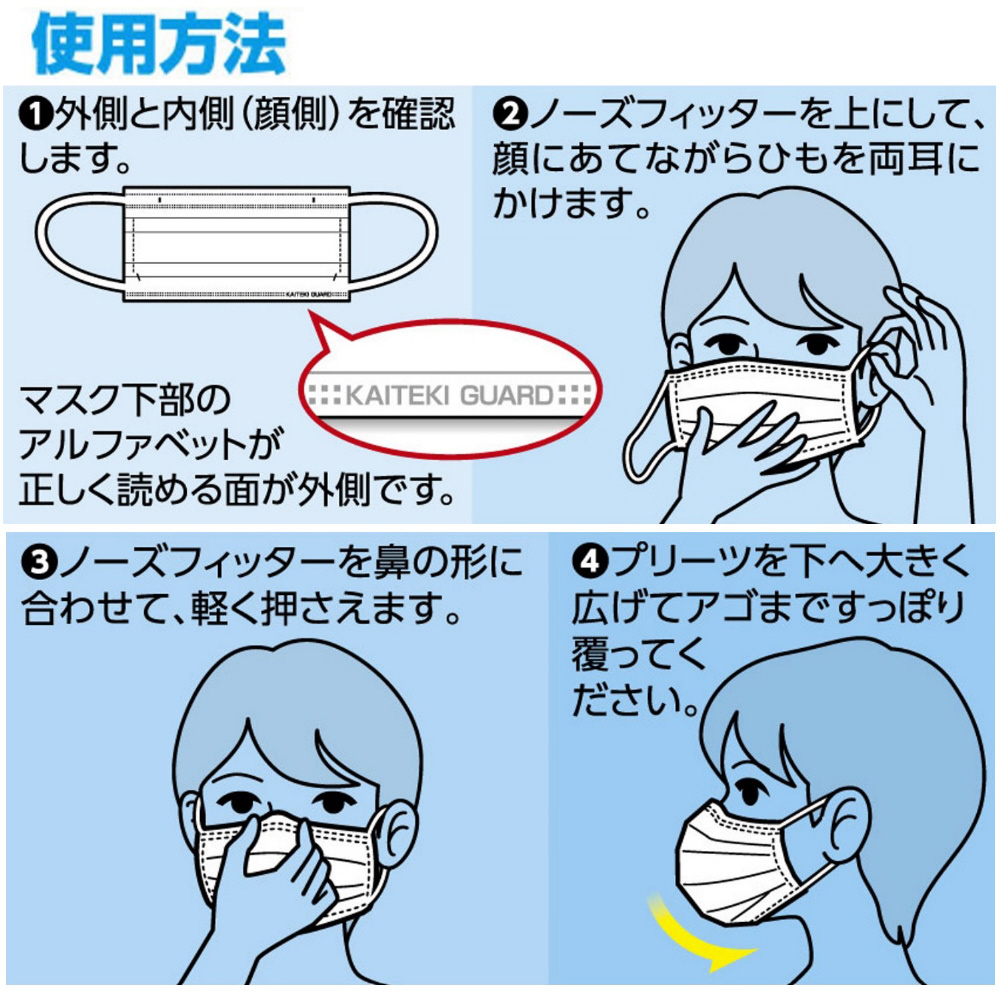 使用方法

❶外側と内側（顔側）を確認します。

KAITEKI GUARD

KAITEKI GUARD

マスク下部のアルファベットが正しく読める面が外側です。

❷ノーズフィッターを上にして、顔にあてながらひもを両耳にかけます。

❸ノーズフィッターを鼻の形に合わせて、軽く押さえます。

❹プリーツを下へ大きく広げてアゴまですっぽり覆ってください。