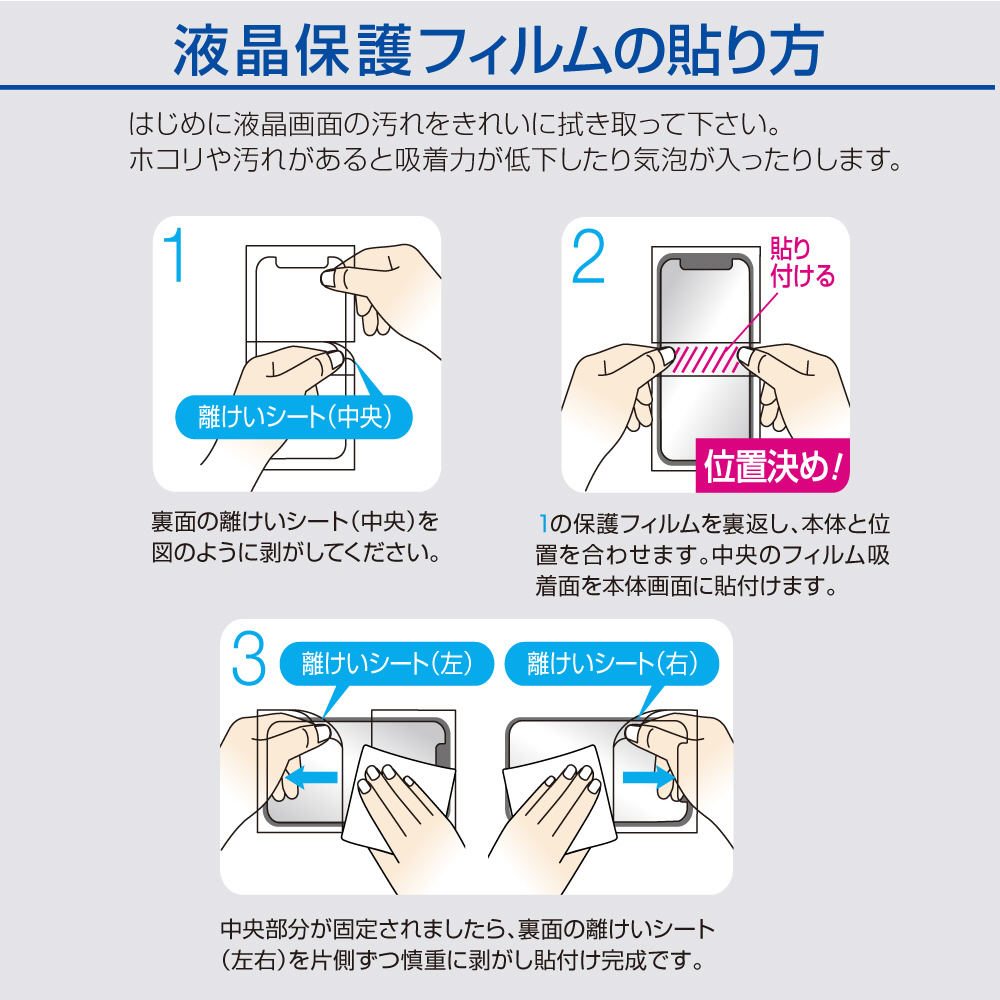 液晶保護フィルムの貼り方

はじめに液晶画面の汚れをきれいに拭き取って下さい。
ホコリや汚れがあると吸着力が低下したり気泡が入ったりします。

1

離けいシート(中央)

裏面の離けいシート(中央)を図のように剥がしてください。

2

貼り付ける

位置決め!

1の保護フィルムを裏返し、本体と位置を合わせます。中央のフィルム吸着面を本体画面に貼付けます。

3

離けいシート(左)

離けいシート(右)

中央部分が固定されましたら、裏面の離けいシート(左右)を片側ずつ慎重に剥がし貼付け完成です。