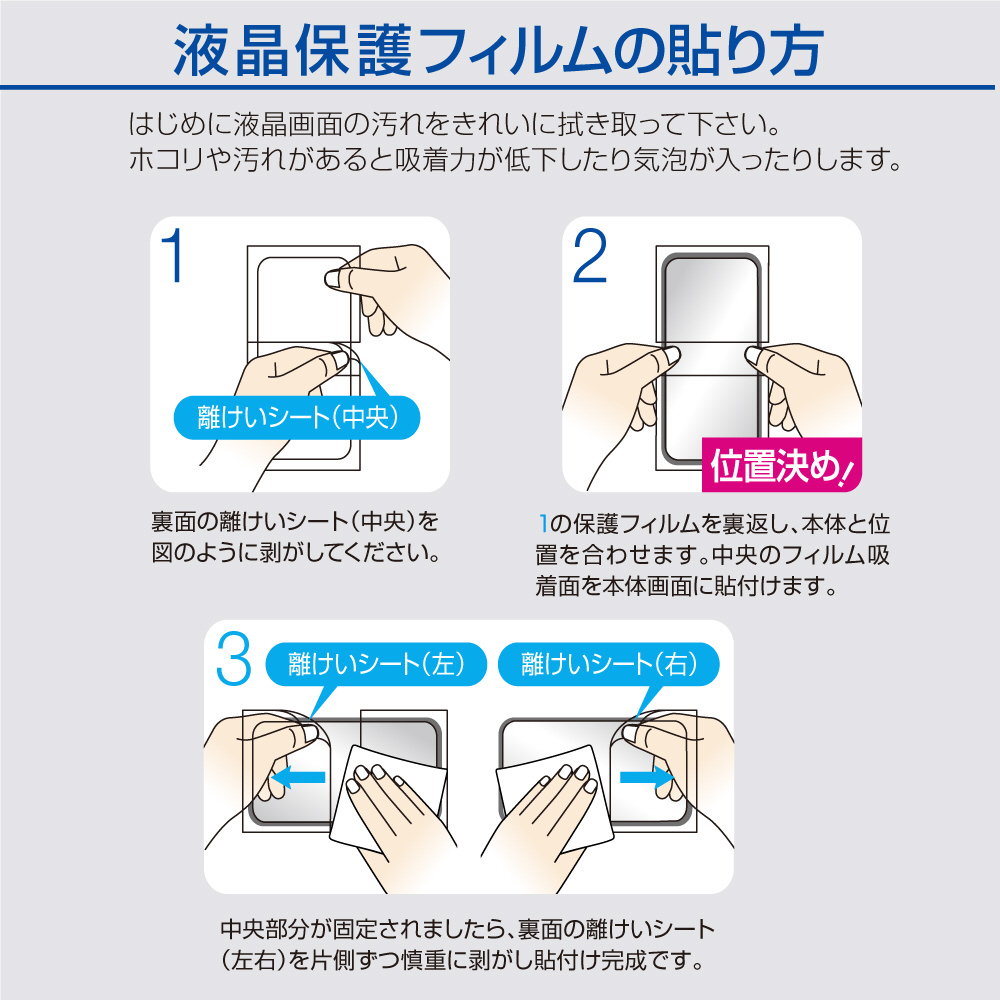 液晶保護フィルムの貼り方

はじめに液晶画面の汚れをきれいに拭き取って下さい。
ホコリや汚れがあると吸着力が低下したり気泡が入ったりします。

1

離けいシート(中央)

裏面の離けいシート(中央)を図のように剥がしてください。

2

位置決め!

1の保護フィルムを裏返し、本体と位置を合わせます。中央のフィルム吸着面を本体画面に貼付けます。

3

離けいシート(左)

離けいシート(右)

中央部分が固定されましたら、裏面の離けいシート(左右)を片側ずつ慎重に剥がし貼付け完成です。