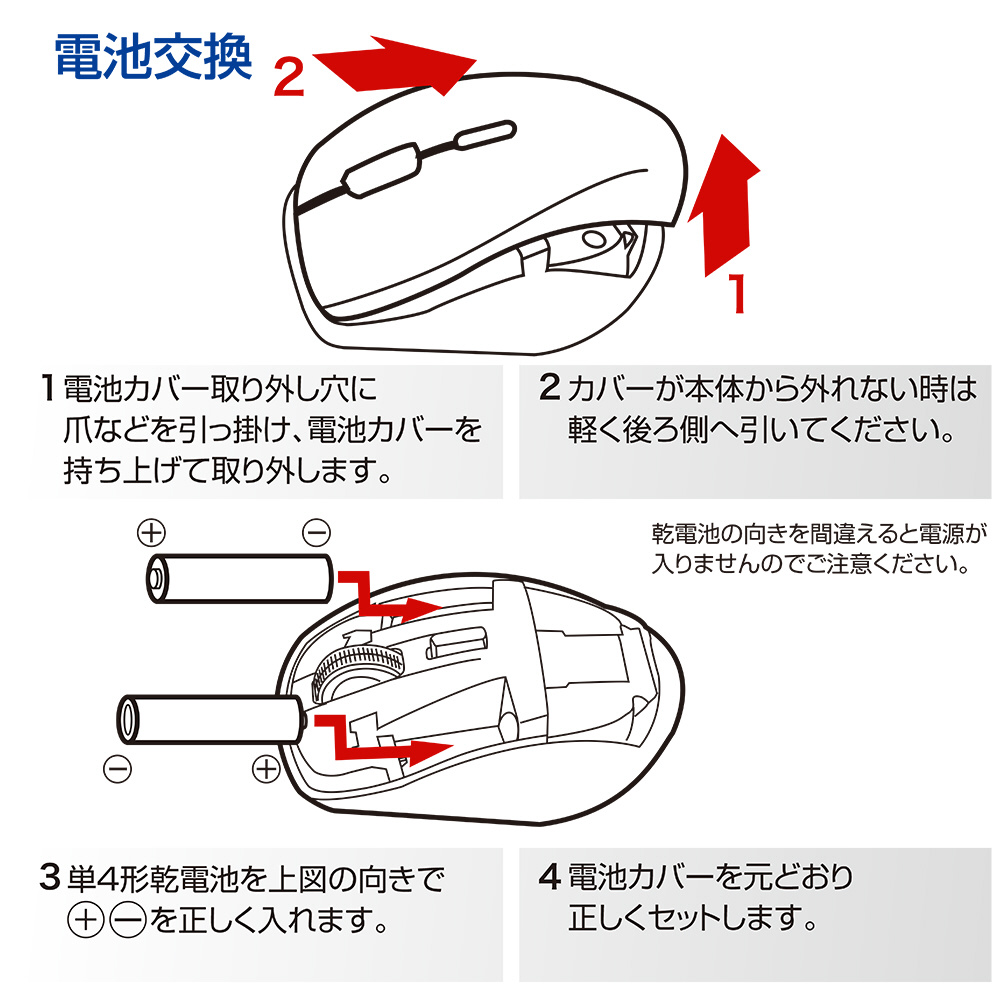 電池交換

2

1

1 電池カバー取り外し穴に爪などを引っ掛け、電池カバーを持ち上げて取り外します。

2 カバーが本体から外れない時は軽く後ろ側へ引いてください。

⊕ ⊖

⊖ ⊕

乾電池の向きを間違えると電源が入りませんのでご注意ください。

3 単4形乾電池を上図の向きで⊕⊖を正しく入れます。

4 電池カバーを元どおり正しくセットします。